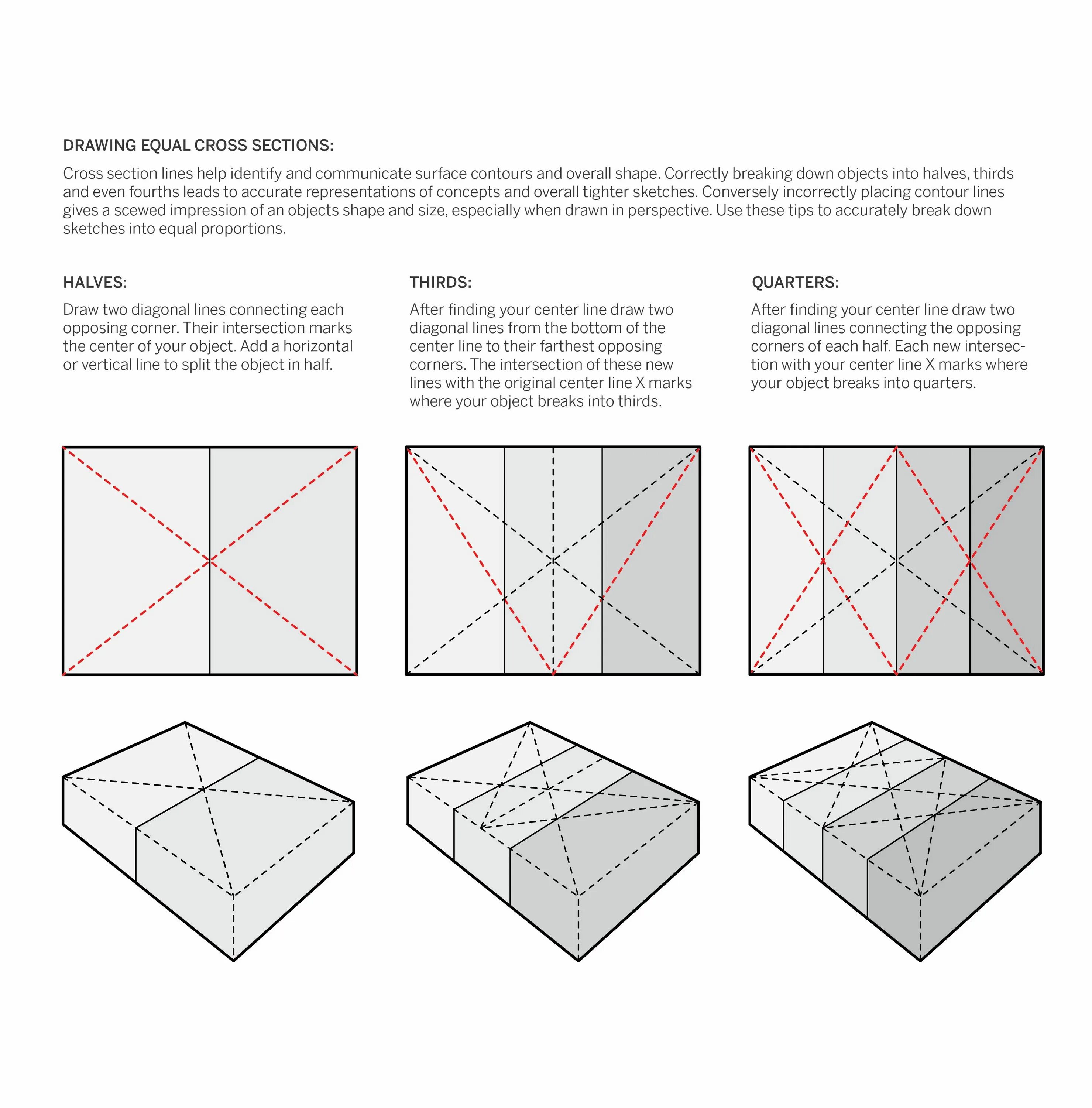 DRAWING EQUAL CROSS SECTIONS:

Cross section lines help identify and communicate surface contours and overall shape. Correctly breaking down objects into halves, thirds and even fourths leads to accurate representations of concepts and overall tighter sketches. Conversely incorrectly placing contour lines gives a scewed impression of an objects shape and size, especially when drawn in perspective. Use these tips to accurately break down sketches into equal proportions.

HALVES:

Draw two diagonal lines connecting each opposing corner. Their intersection marks the center of your object. Add a horizontal or vertical line to split the object in half.

THIRDS:

After finding your center line draw two diagonal lines from the bottom of the center line to their farthest opposing corners. The intersection of these new lines with the original center line X marks where your object breaks into thirds.

QUARTERS:

After finding your center line draw two diagonal lines connecting the opposing corners of each half. Each new intersection with your center line X marks where your object breaks into quarters.