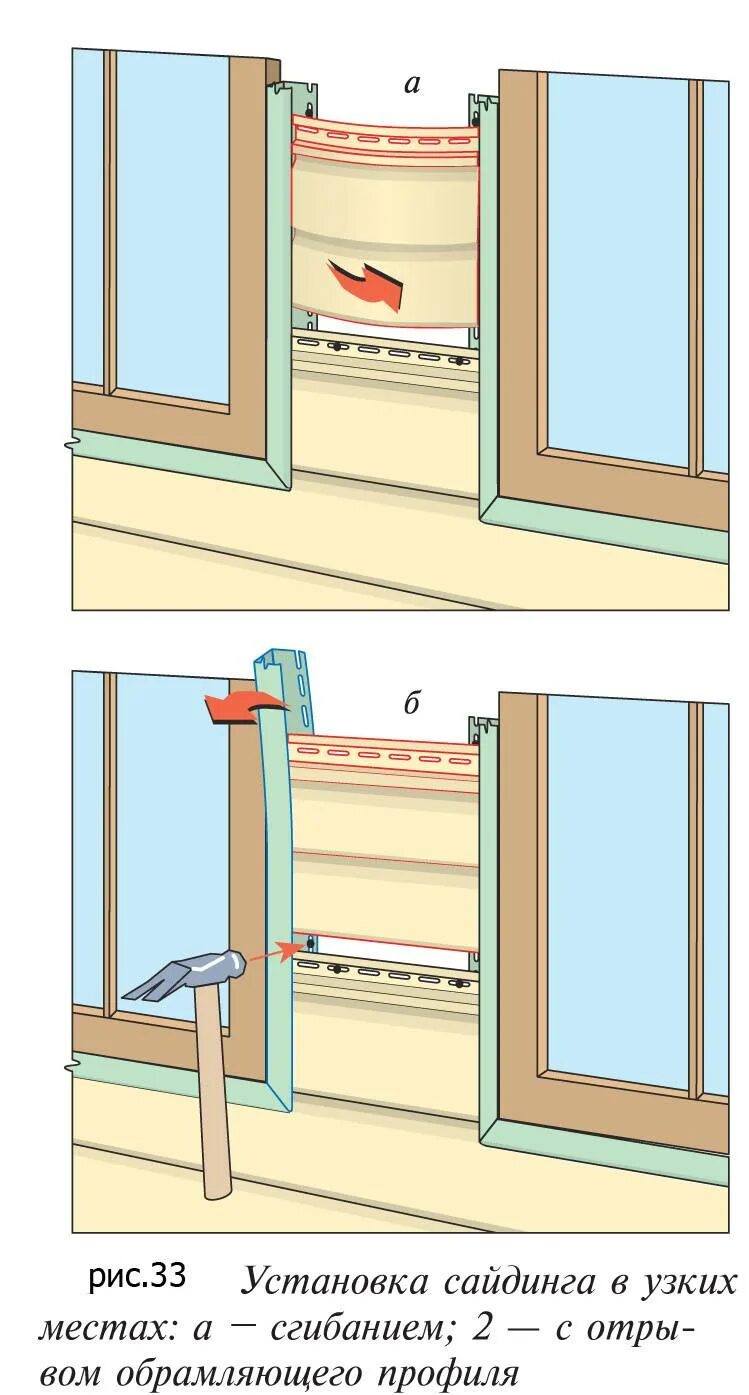 а

б

рис.33 Установка сайдинга в узких местах: а — сгибанием; 2 — с отрывом обрамляющего профиля