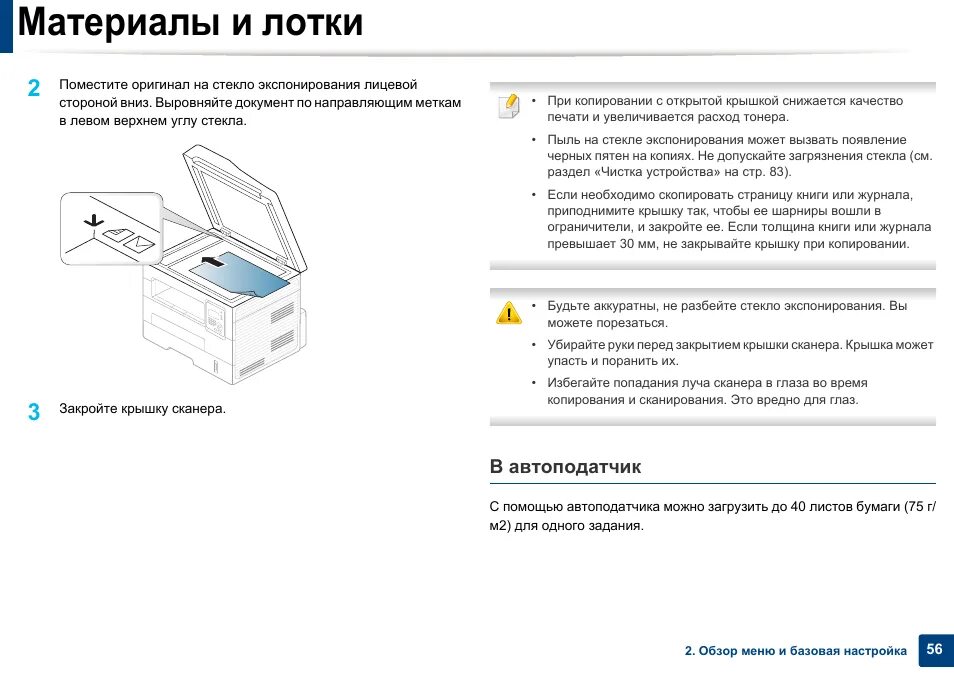 Материалы и лотки

2 Поместите оригинал на стекло экспонирования лицевой стороной вниз. Выровняйте документ по направляющим меткам в левом верхнем углу стекла.

3 Закройте крышку сканера.

• При копировании с открытой крышкой снижается качество печати и увеличивается расход тонера.
• Пыль на стекле экспонирования может вызвать появление черных пятен на копиях. Не допускайте загрязнения стекла (см. раздел «Чистка устройства» на стр. 83).
• Если необходимо скопировать страницу книги или журнала, приподнимите крышку так, чтобы ее шарниры вошли в ограничители, и закройте ее. Если толщина книги или журнала превышает 30 мм, не закрывайте крышку при копировании.

• Будьте аккуратны, не разбейте стекло экспонирования. Вы можете порезаться.
• Убирайте руки перед закрытием крышки сканера. Крышка может упасть и поранить их.
• Избегайте попадания луча сканера в глаза во время копирования и сканирования. Это вредно для глаз.

В автоподатчик

С помощью автоподатчика можно загрузить до 40 листов бумаги (75 г/м2) для одного задания.

2. Обзор меню и базовая настройка 56