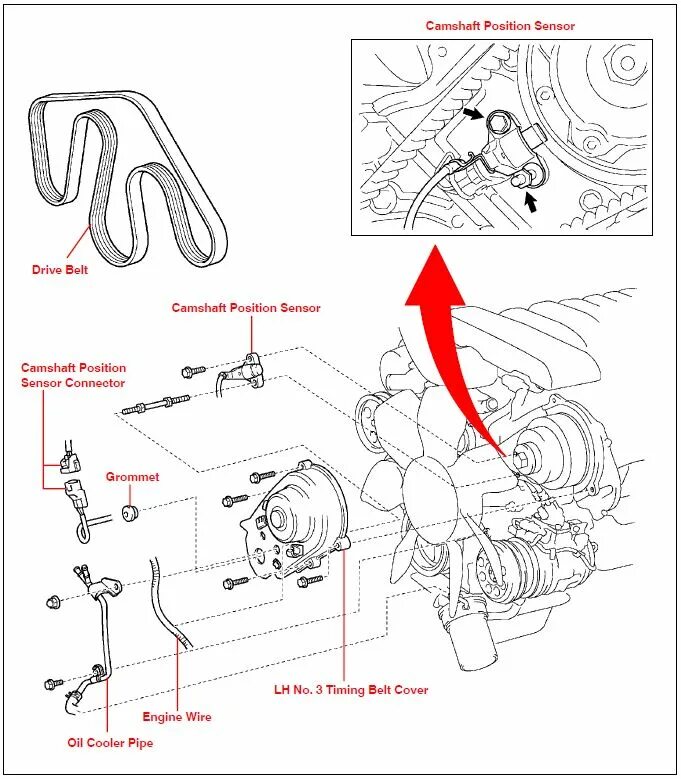 Camshaft Position Sensor

Drive Belt

Camshaft Position Sensor

Camshaft Position Sensor Connector

Grommet

LH No. 3 Timing Belt Cover

Engine Wire

Oil Cooler Pipe