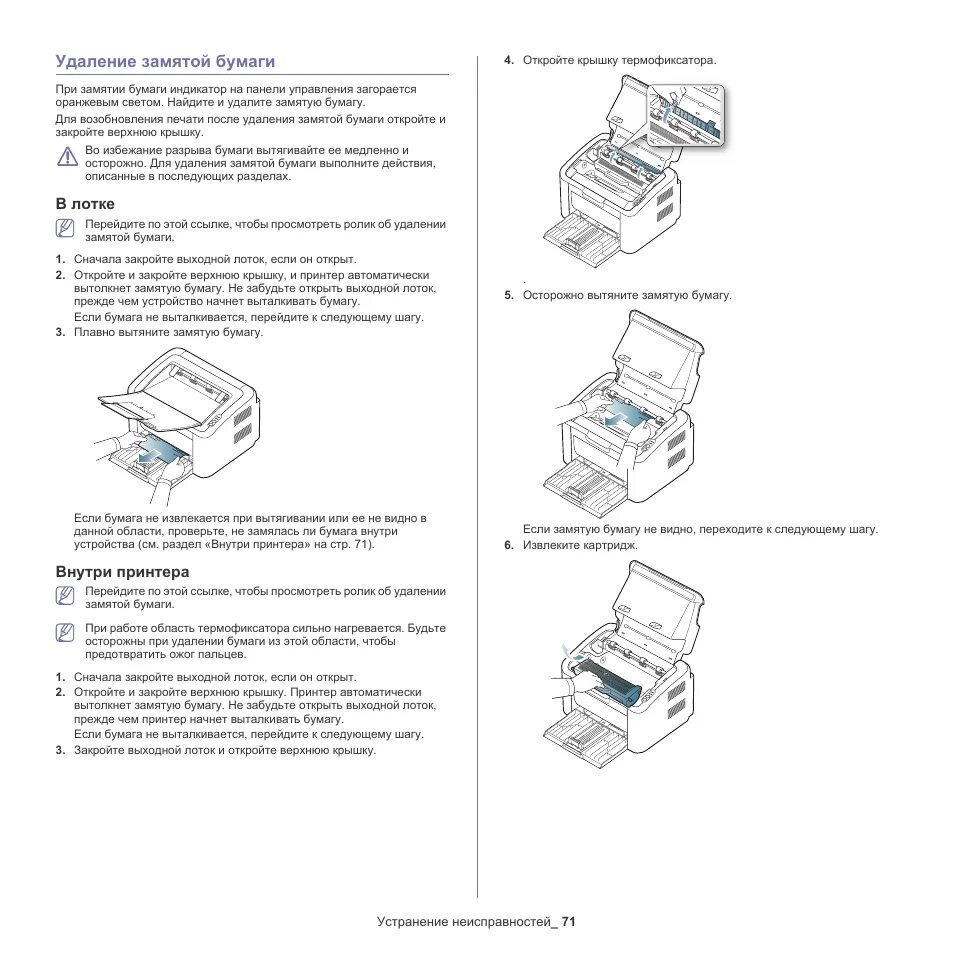 Удаление замятой бумаги

При замятии бумаги индикатор на панели управления загорается оранжевым светом. Найдите и удалите замятую бумагу.

Для возобновления печати после удаления замятой бумаги откройте и закройте верхнюю крышку.

Во избежание разрыва бумаги вытягивайте ее медленно и осторожно. Для удаления замятой бумаги выполните действия, описанные в последующих разделах.

В лотке

Перейдите по этой ссылке, чтобы просмотреть ролик об удалении замятой бумаги.

1. Сначала закройте выходной лоток, если он открыт.
2. Откройте и закройте верхнюю крышку, и принтер автоматически вытолкнет замятую бумагу. Не забудьте открыть выходной лоток, прежде чем устройство начнет выталкивать бумагу.
Если бумага не выталкивается, перейдите к следующему шагу.
3. Плавно вытяните замятую бумагу.

Если бумага не извлекается при вытягивании или ее не видно в данной области, проверьте, не замялась ли бумага внутри устройства (см. раздел «Внутри принтера» на стр. 71).

Внутри принтера

Перейдите по этой ссылке, чтобы просмотреть ролик об удалении замятой бумаги.

При работе область термофиксатора сильно нагревается. Будьте осторожны при удалении бумаги из этой области, чтобы предотвратить ожог пальцев.

1. Сначала закройте выходной лоток, если он открыт.
2. Откройте и закройте верхнюю крышку. Принтер автоматически вытолкнет замятую бумагу. Не забудьте открыть выходной лоток, прежде чем принтер начнет выталкивать бумагу.
Если бумага не выталкивается, перейдите к следующему шагу.
3. Закройте выходной лоток и откройте верхнюю крышку.

4. Откройте крышку термофиксатора.

.

5. Осторожно вытяните замятую бумагу.

Если замятую бумагу не видно, переходите к следующему шагу.
6. Извлеките картридж.

Устранение неисправностей_ 71