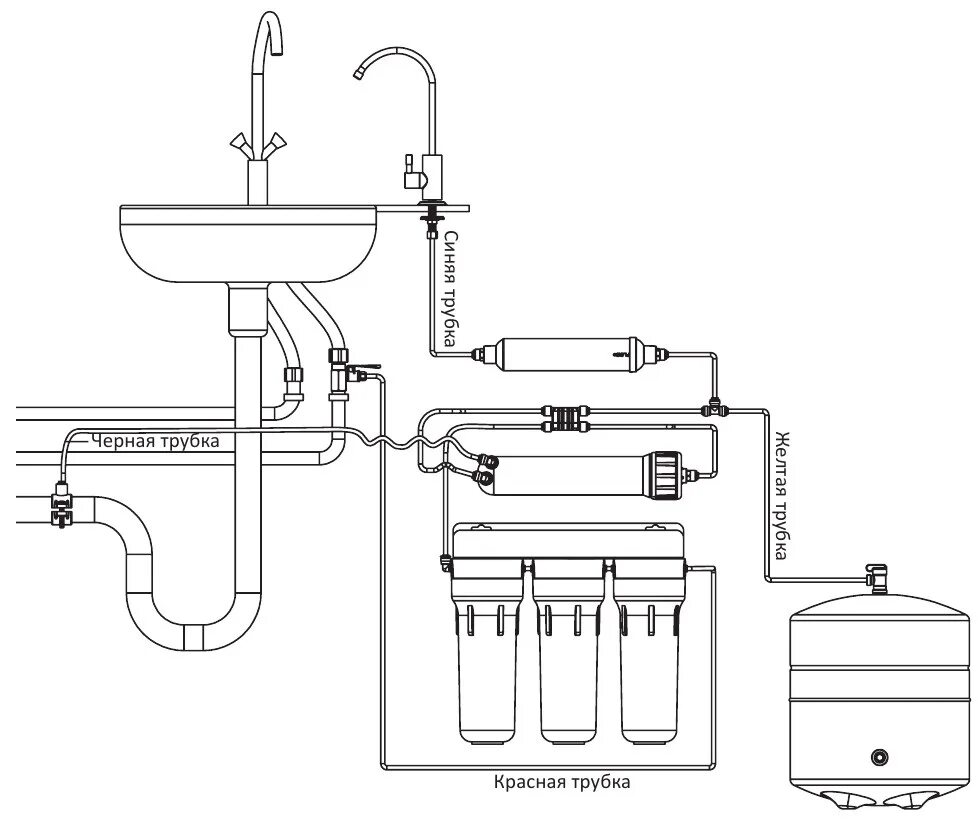 Синяя трубка

Черная трубка

Желтая трубка

Красная трубка