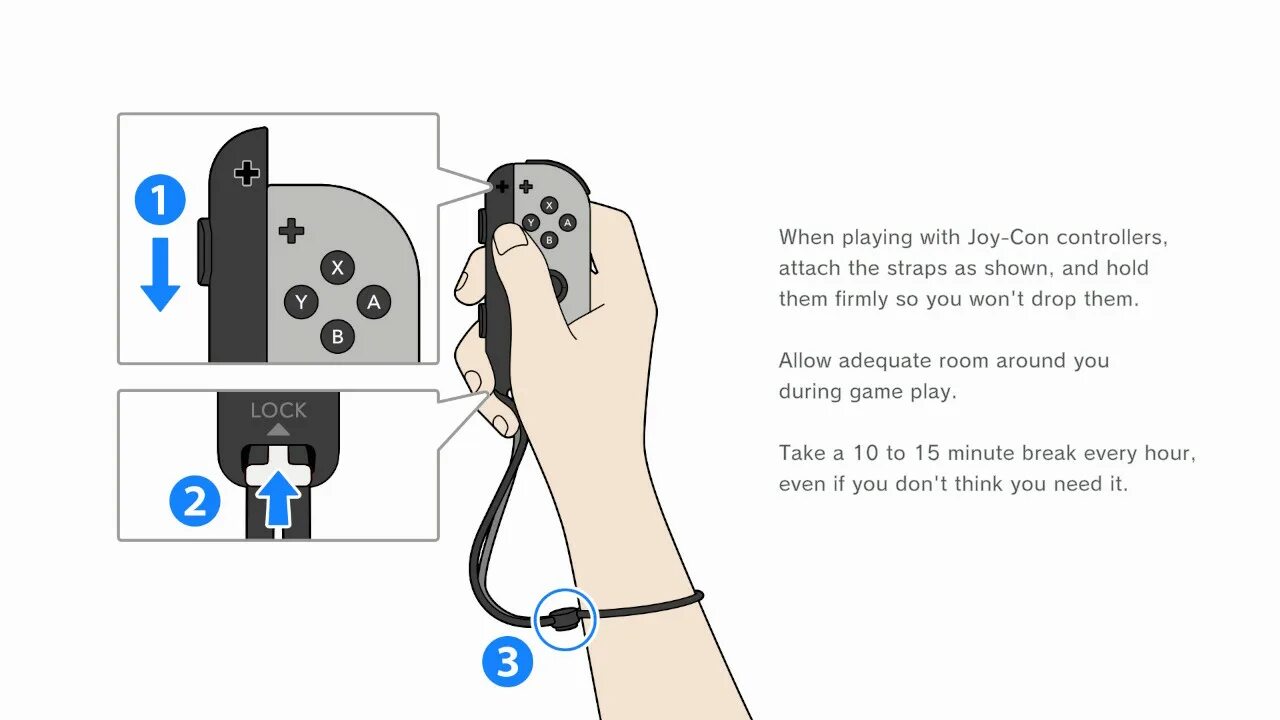 1

X
Y
A
B

LOCK

2

X
Y
A
B

3

When playing with Joy-Con controllers, attach the straps as shown, and hold them firmly so you won't drop them.

Allow adequate room around you during game play.

Take a 10 to 15 minute break every hour, even if you don't think you need it.