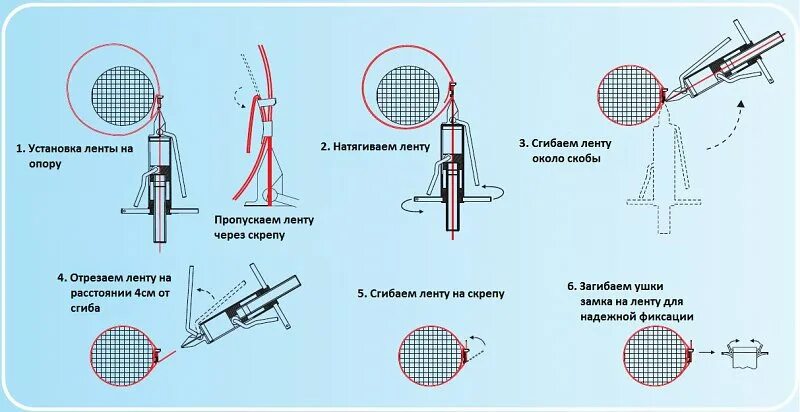 1. Установка ленты на опору

Пропускаем ленту через скрепу

2. Натягиваем ленту

3. Сгибаем ленту около скобы

4. Отрезаем ленту на расстоянии 4см от сгиба

5. Сгибаем ленту на скрепу

6. Загибаем ушки замка на ленту для надежной фиксации