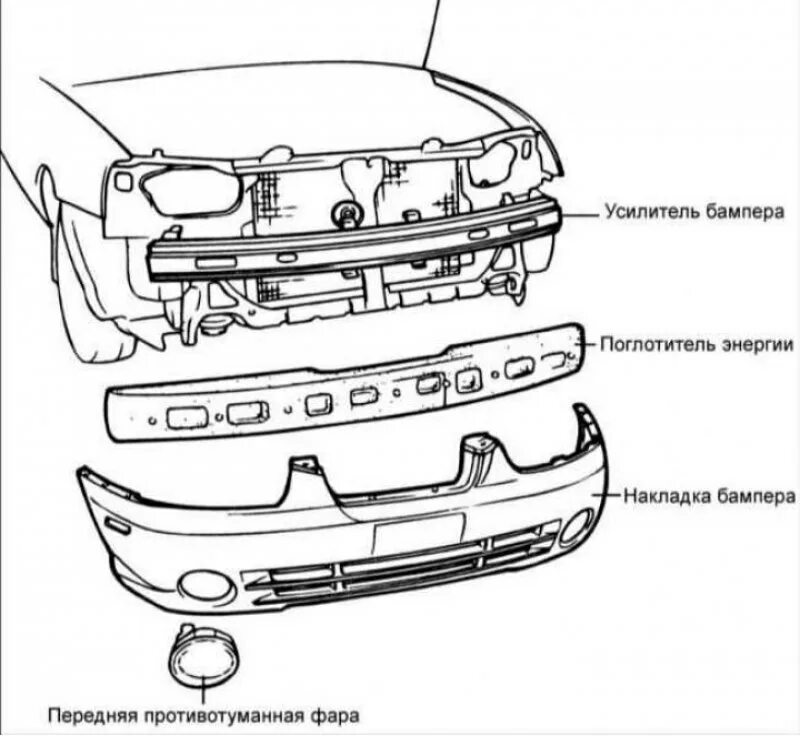 Усилитель бампера

Поглотитель энергии

Накладка бампера

Передняя противотуманная фара