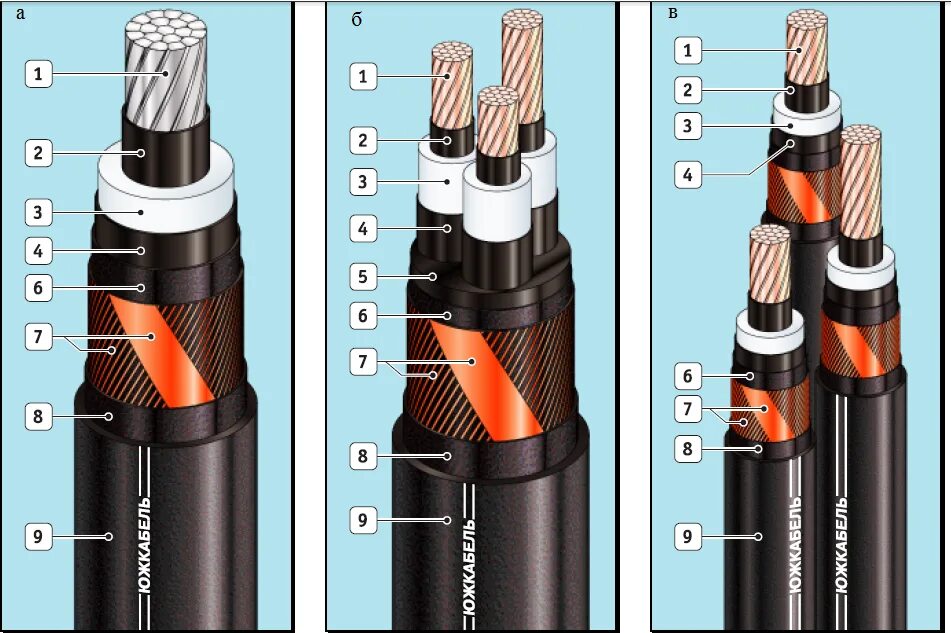 а

1
2
3
4
6
7
8
9

ЮЖКАБЕЛЬ

б

1
2
3
4
5
6
7
8
9

ЮЖКАБЕЛЬ

в

1
2
3
4
6
7
8
9

ЮЖКАБЕЛЬ
ЮЖКАБЕЛЬ