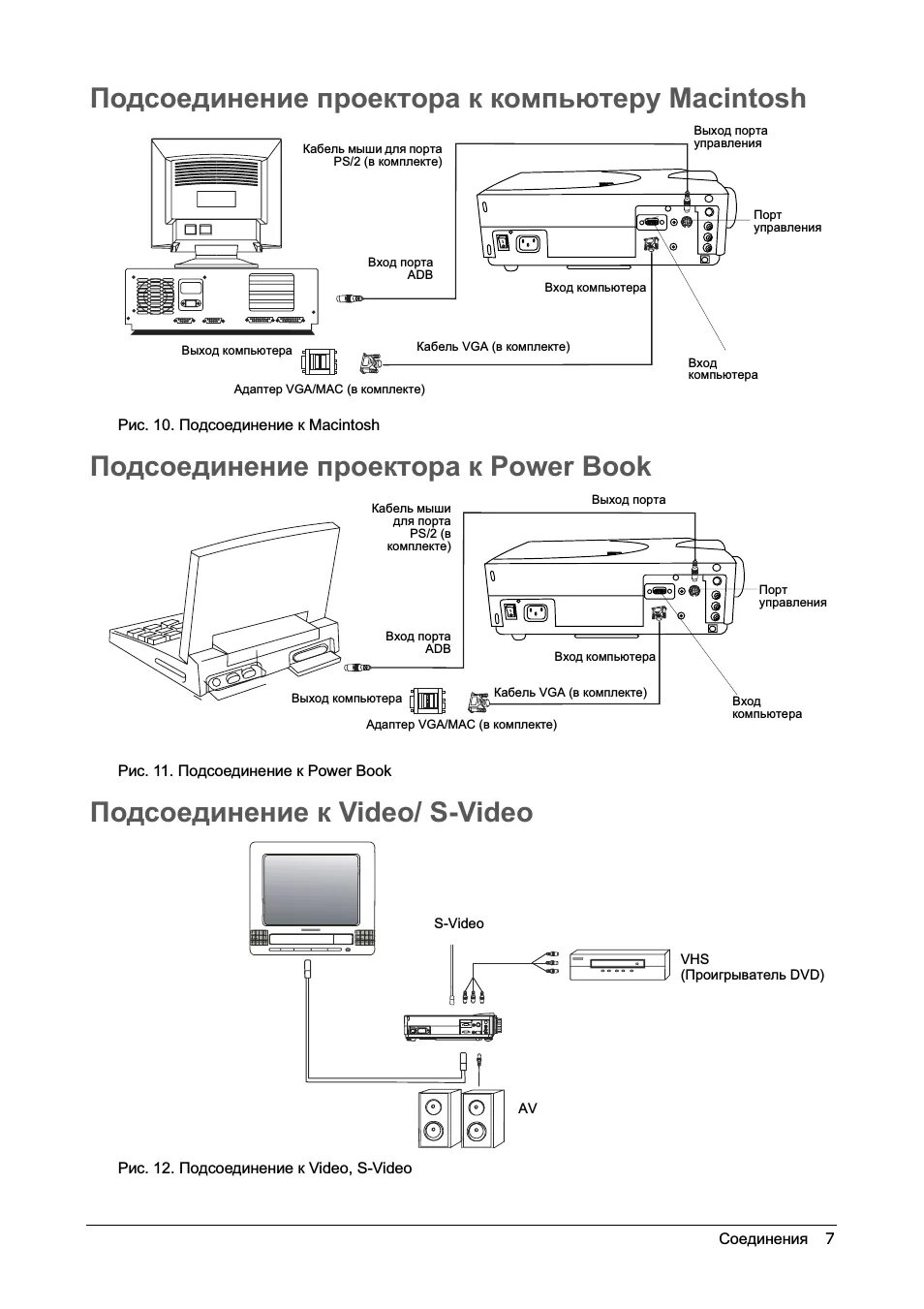 Подсоединение проектора к компьютеру Macintosh

Кабель мыши для порта PS/2 (в комплекте)

Выход порта управления

Порт управления

Вход порта ADB

Вход компьютера

Выход компьютера

Кабель VGA (в комплекте)

Вход компьютера

Адаптер VGA/MAC (в комплекте)

Рис. 10. Подсоединение к Macintosh

Подсоединение проектора к Power Book

Кабель мыши для порта PS/2 (в комплекте)

Выход порта

Порт управления

Вход порта ADB

Вход компьютера

Выход компьютера

Кабель VGA (в комплекте)

Вход компьютера

Адаптер VGA/MAC (в комплекте)

Рис. 11. Подсоединение к Power Book

Подсоединение к Video/ S-Video

S-Video

VHS (Проигрыватель DVD)

AV

Рис. 12. Подсоединение к Video, S-Video

Соединения 7