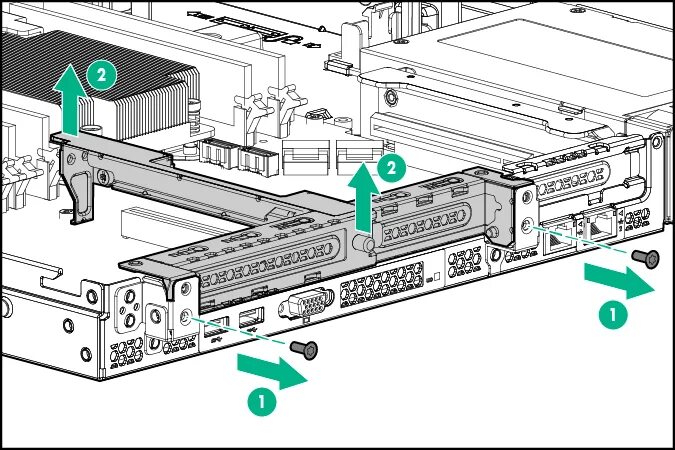 2
2
1
1