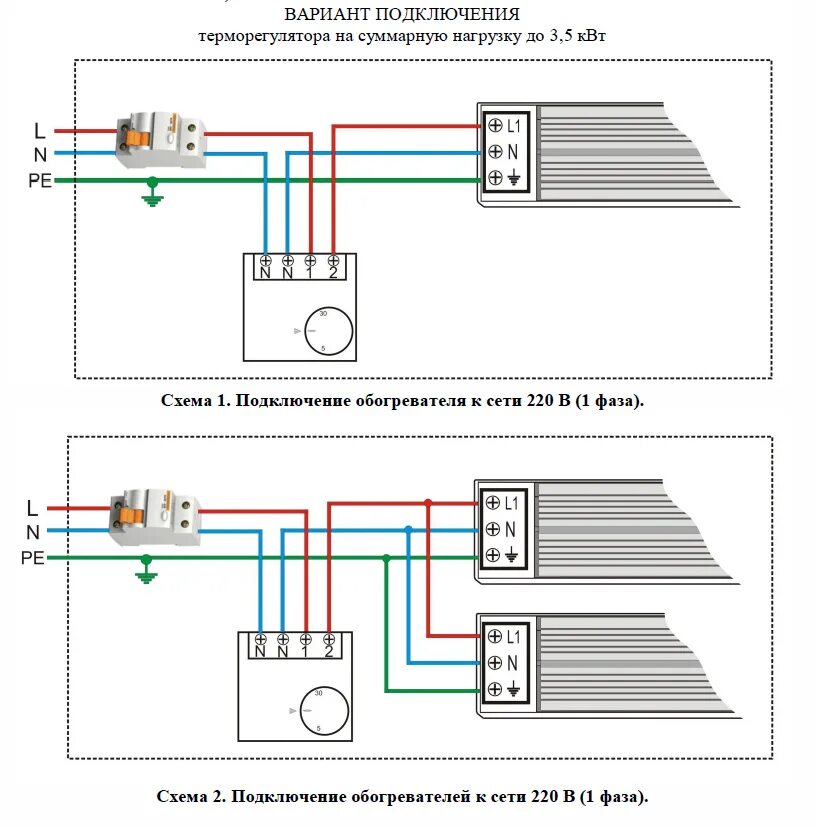 ВАРИАНТ ПОДКЛЮЧЕНИЯ
терморегулятора на суммарную нагрузку до 3,5 кВт

L
N
PE

L1
N

N N 1 2

30
5

Схема 1. Подключение обогревателя к сети 220 В (1 фаза).

L
N
PE

L1
N

L1
N

N N 1 2

30
5

Схема 2. Подключение обогревателей к сети 220 В (1 фаза).