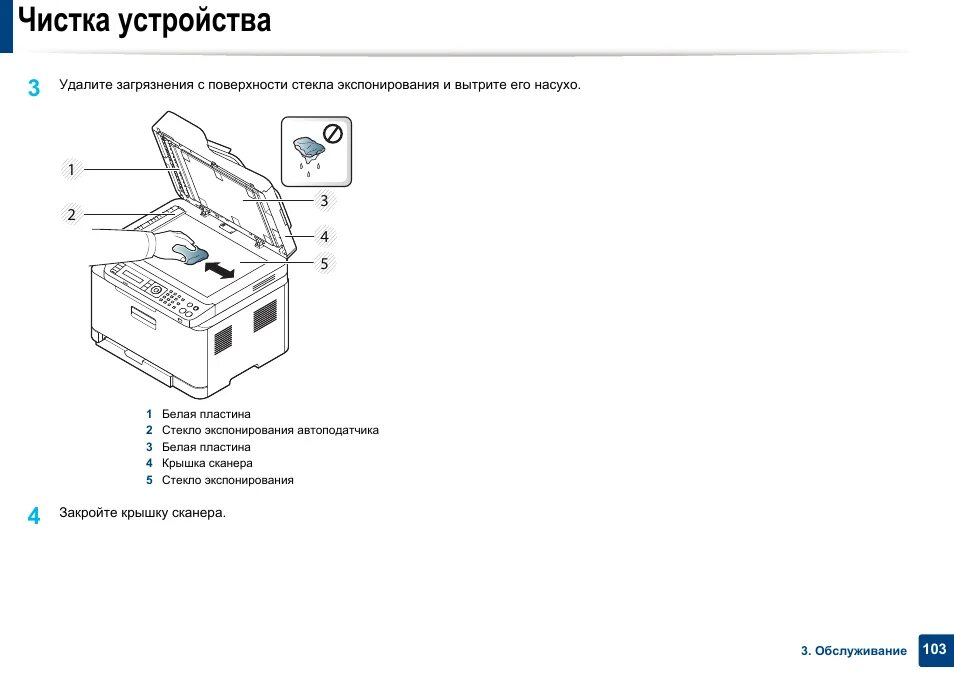 Чистка устройства

3 Удалите загрязнения с поверхности стекла экспонирования и вытрите его насухо.

1
2
3
4
5

1 Белая пластина
2 Стекло экспонирования автоподатчика
3 Белая пластина
4 Крышка сканера
5 Стекло экспонирования

4 Закройте крышку сканера.

3. Обслуживание 103