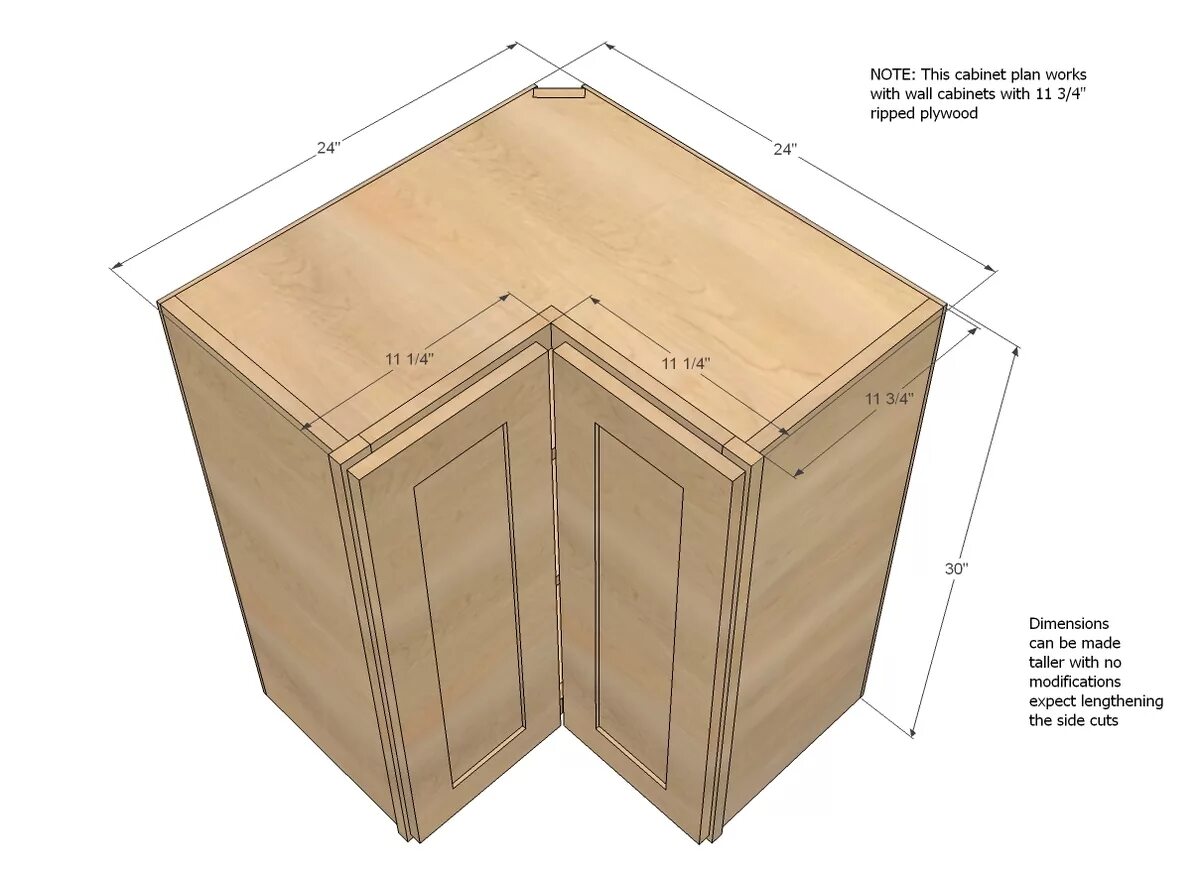 NOTE: This cabinet plan works with wall cabinets with 11 3/4" ripped plywood

24"

24"

11 1/4"

11 1/4"

11 3/4"

30"

Dimensions can be made taller with no modifications expect lengthening the side cuts