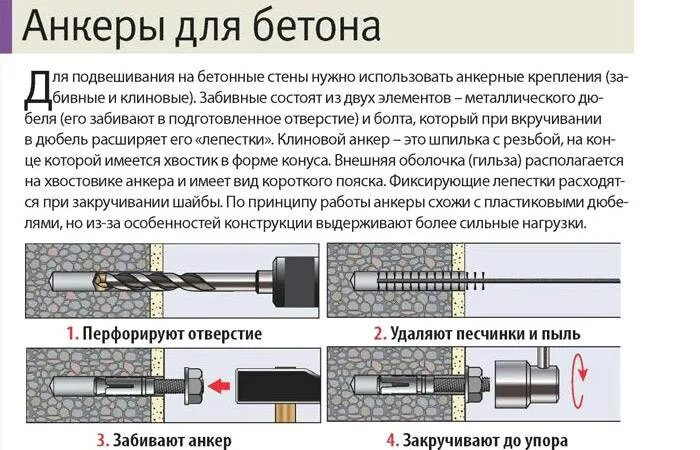 Анкеры для бетона

Для подвешивания на бетонные стены нужно использовать анкерные крепления (забивные и клиновые). Забивные состоят из двух элементов – металлического дюбеля (его забивают в подготовленное отверстие) и болта, который при вкручивании в дюбель расширяет его «лепестки». Клиновой анкер – это шпилька с резьбой, на конце которой имеется хвостик в форме конуса. Внешняя оболочка (гильза) располагается на хвостовике анкера и имеет вид короткого пояска. Фиксирующие лепестки расходятся при закручивании шайбы. По принципу работы анкеры схожи с пластиковыми дюбелями, но из-за особенностей конструкции выдерживают более сильные нагрузки.

1. Перфорируют отверстие

2. Удаляют песчинки и пыль

3. Забивают анкер

4. Закручивают до упора