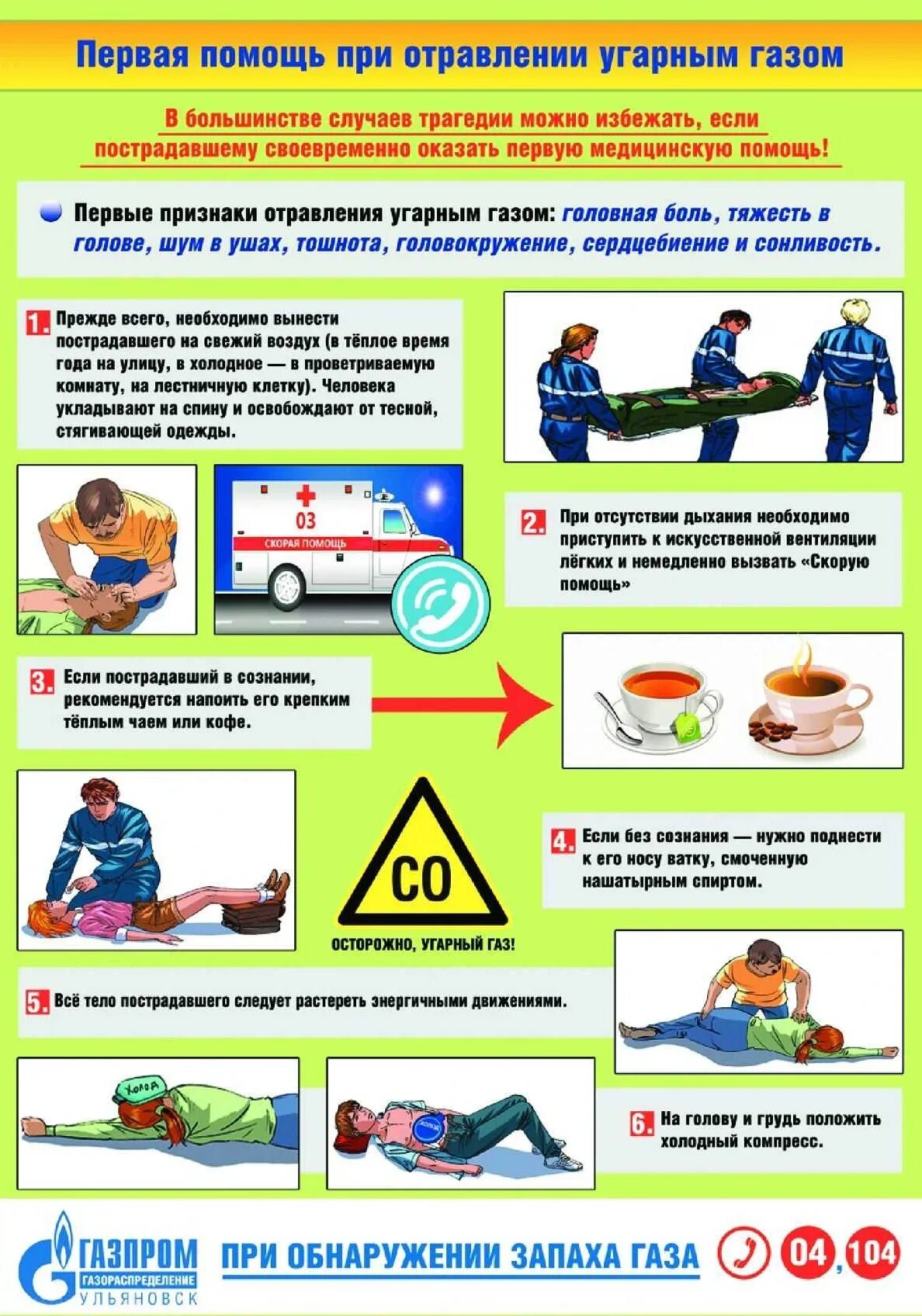 Первая помощь при отравлении угарным газом

В большинстве случаев трагедии можно избежать, если пострадавшему своевременно оказать первую медицинскую помощь!

Первые признаки отравления угарным газом: головная боль, тяжесть в голове, шум в ушах, тошнота, головокружение, сердцебиение и сонливость.

1. Прежде всего, необходимо вынести пострадавшего на свежий воздух (в тёплое время года на улицу, в холодное — в проветриваемую комнату, на лестничную клетку). Человека укладывают на спину и освобождают от тесной, стягивающей одежды.

03
СКОРАЯ ПОМОЩЬ

2. При отсутствии дыхания необходимо приступить к искусственной вентиляции лёгких и немедленно вызвать «Скорую помощь»

3. Если пострадавший в сознании, рекомендуется напоить его крепким тёплым чаем или кофе.

CO
ОСТОРОЖНО, УГАРНЫЙ ГАЗ!

4. Если без сознания — нужно поднести к его носу ватку, смоченную нашатырным спиртом.

5. Всё тело пострадавшего следует растереть энергичными движениями.

ХОЛОД

ХОЛОД

6. На голову и грудь положить холодный компресс.

ГАЗПРОМ
ГАЗОРАСПРЕДЕЛЕНИЕ
УЛЬЯНОВСК

ПРИ ОБНАРУЖЕНИИ ЗАПАХА ГАЗА 04, 104