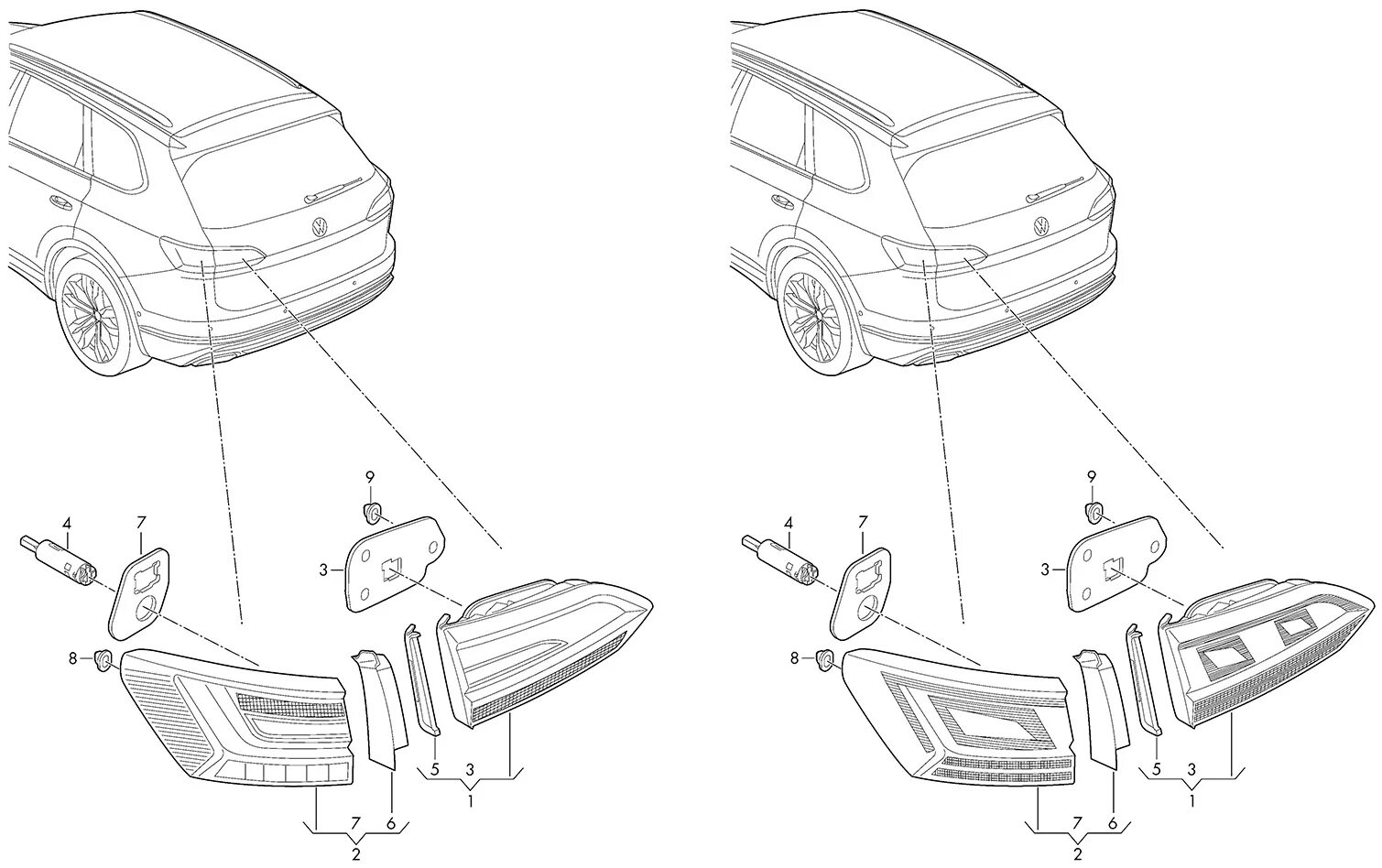 9
4
7
3
8
5
3
1
7
6
2

9
4
7
3
8
5
3
1
7
6
2