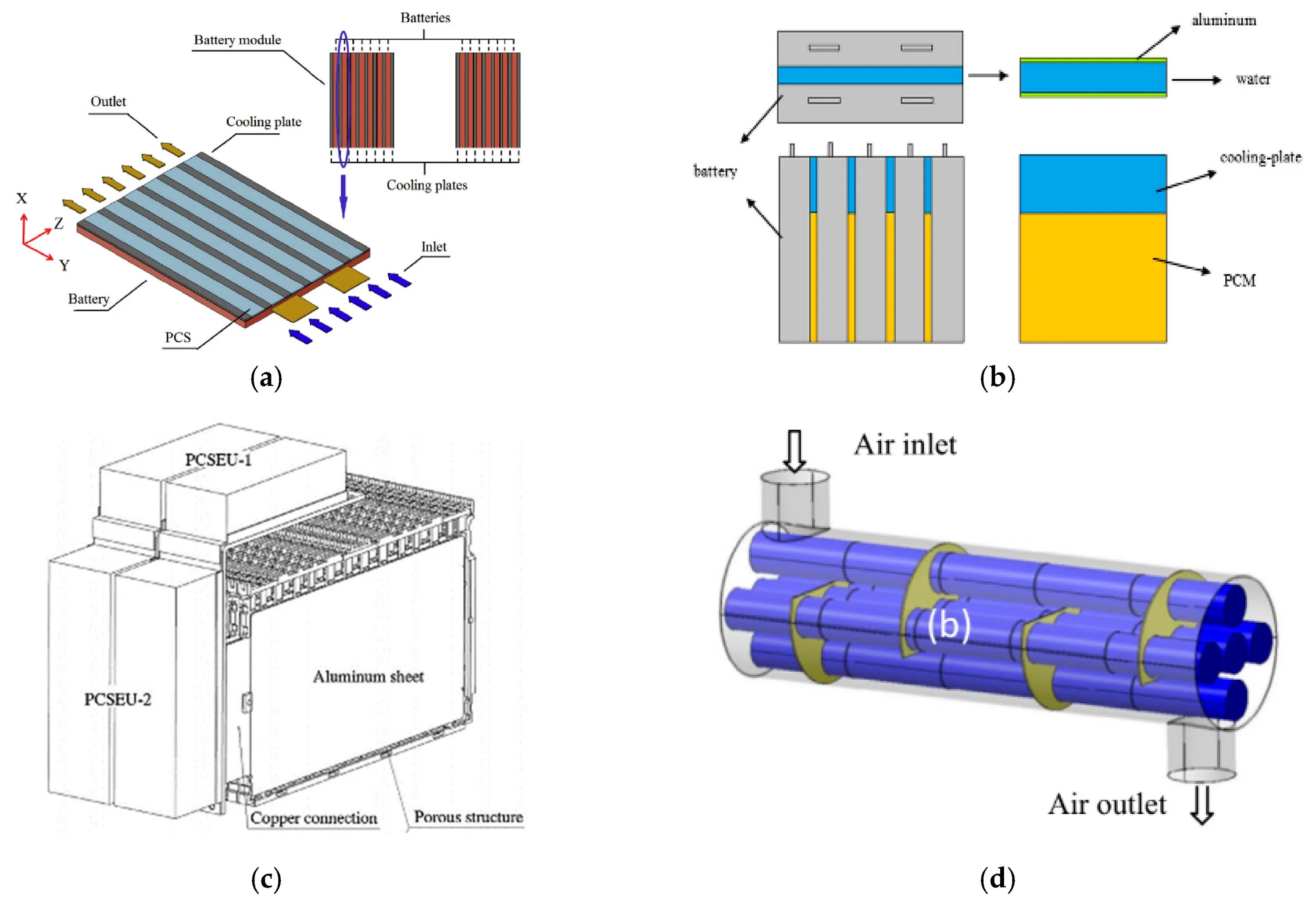 Batteries
Battery module
Outlet
Cooling plate
Cooling plates
X
Z
Y
Inlet
Battery
PCS
(a)

aluminum
water
battery
cooling-plate
PCM
(b)

PCSEU-1
PCSEU-2
Aluminum sheet
Copper connection
Porous structure
(c)

Air inlet
(b)
Air outlet
(d)