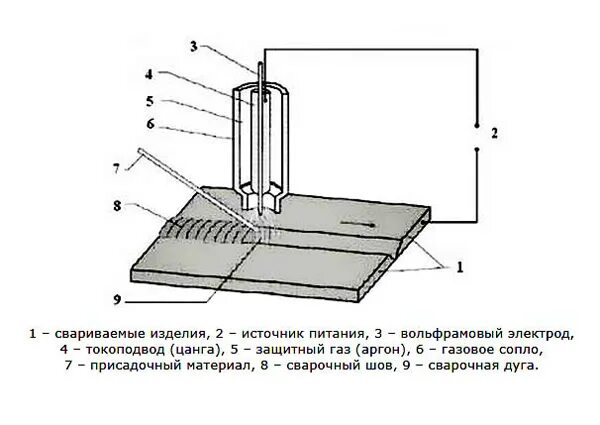 3
4
5
6
7
8
9
2
1

1 – свариваемые изделия, 2 – источник питания, 3 – вольфрамовый электрод, 4 – токоподвод (цанга), 5 – защитный газ (аргон), 6 – газовое сопло, 7 – присадочный материал, 8 – сварочный шов, 9 – сварочная дуга.