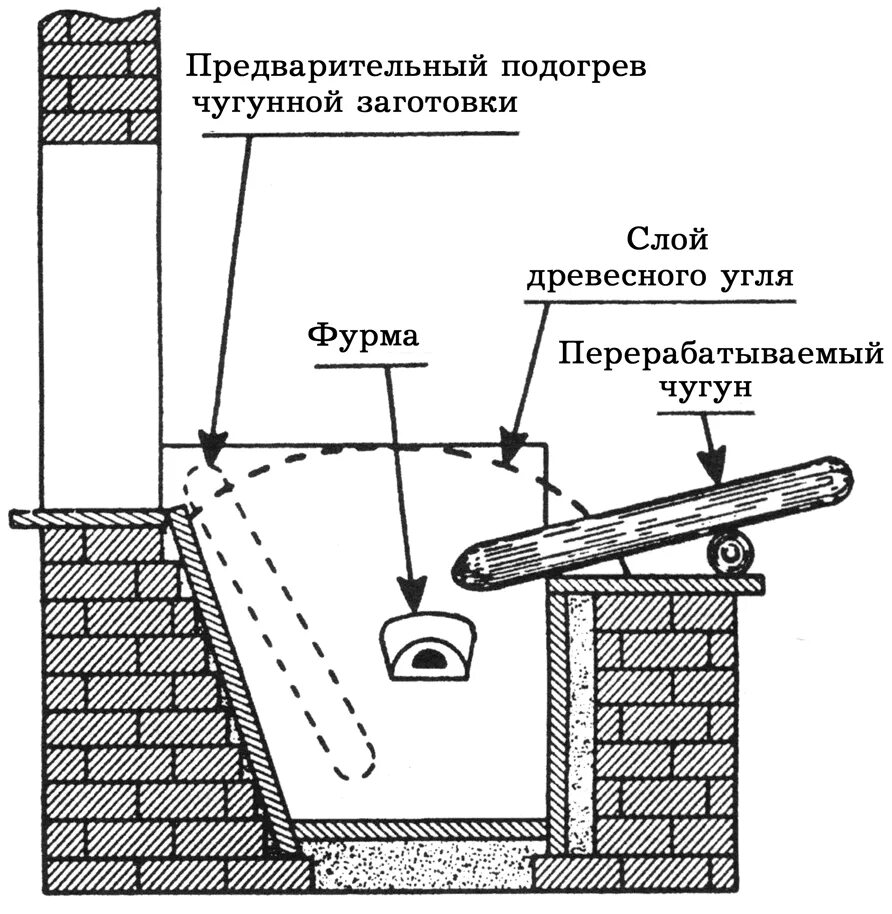 Предварительный подогрев чугунной заготовки

Слой древесного угля

Фурма

Перерабатываемый чугун