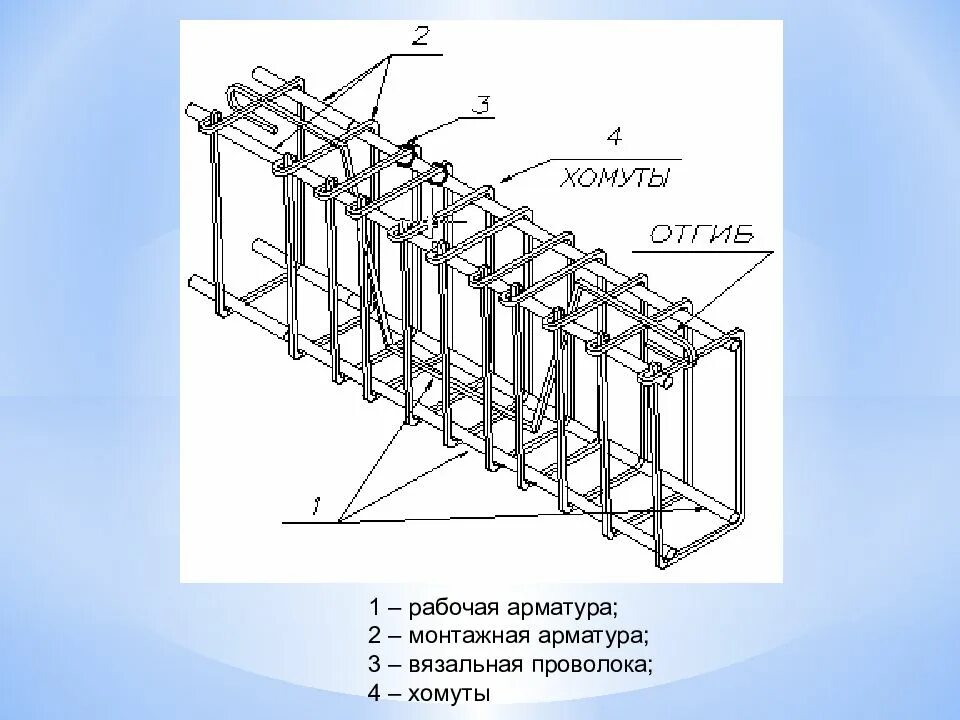 2
3
4
ХОМУТЫ
ОТГИБ
1

1 – рабочая арматура;
2 – монтажная арматура;
3 – вязальная проволока;
4 – хомуты