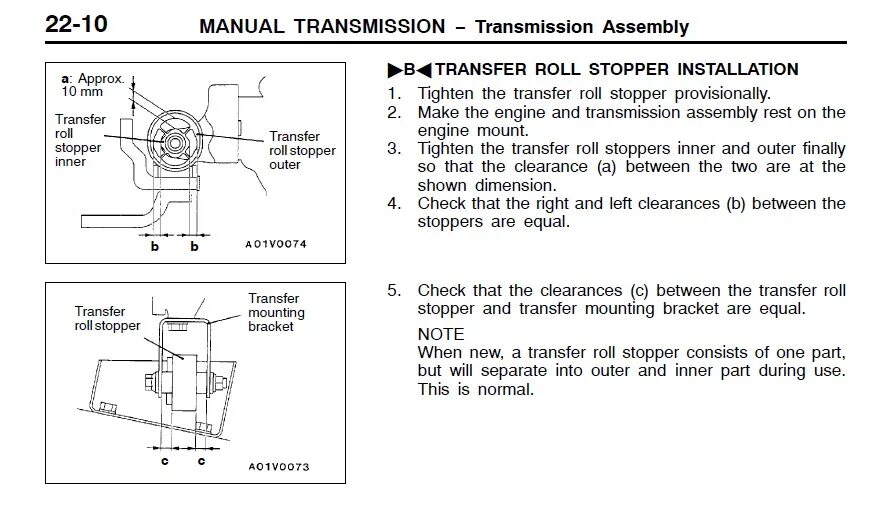 22-10 MANUAL TRANSMISSION – Transmission Assembly

a: Approx. 10 mm

Transfer roll stopper inner

Transfer roll stopper outer

b b

A01V0074

▶B◀ TRANSFER ROLL STOPPER INSTALLATION

1. Tighten the transfer roll stopper provisionally.
2. Make the engine and transmission assembly rest on the engine mount.
3. Tighten the transfer roll stoppers inner and outer finally so that the clearance (a) between the two are at the shown dimension.
4. Check that the right and left clearances (b) between the stoppers are equal.

Transfer roll stopper

Transfer mounting bracket

c c

A01V0073

5. Check that the clearances (c) between the transfer roll stopper and transfer mounting bracket are equal.

NOTE
When new, a transfer roll stopper consists of one part, but will separate into outer and inner part during use. This is normal.