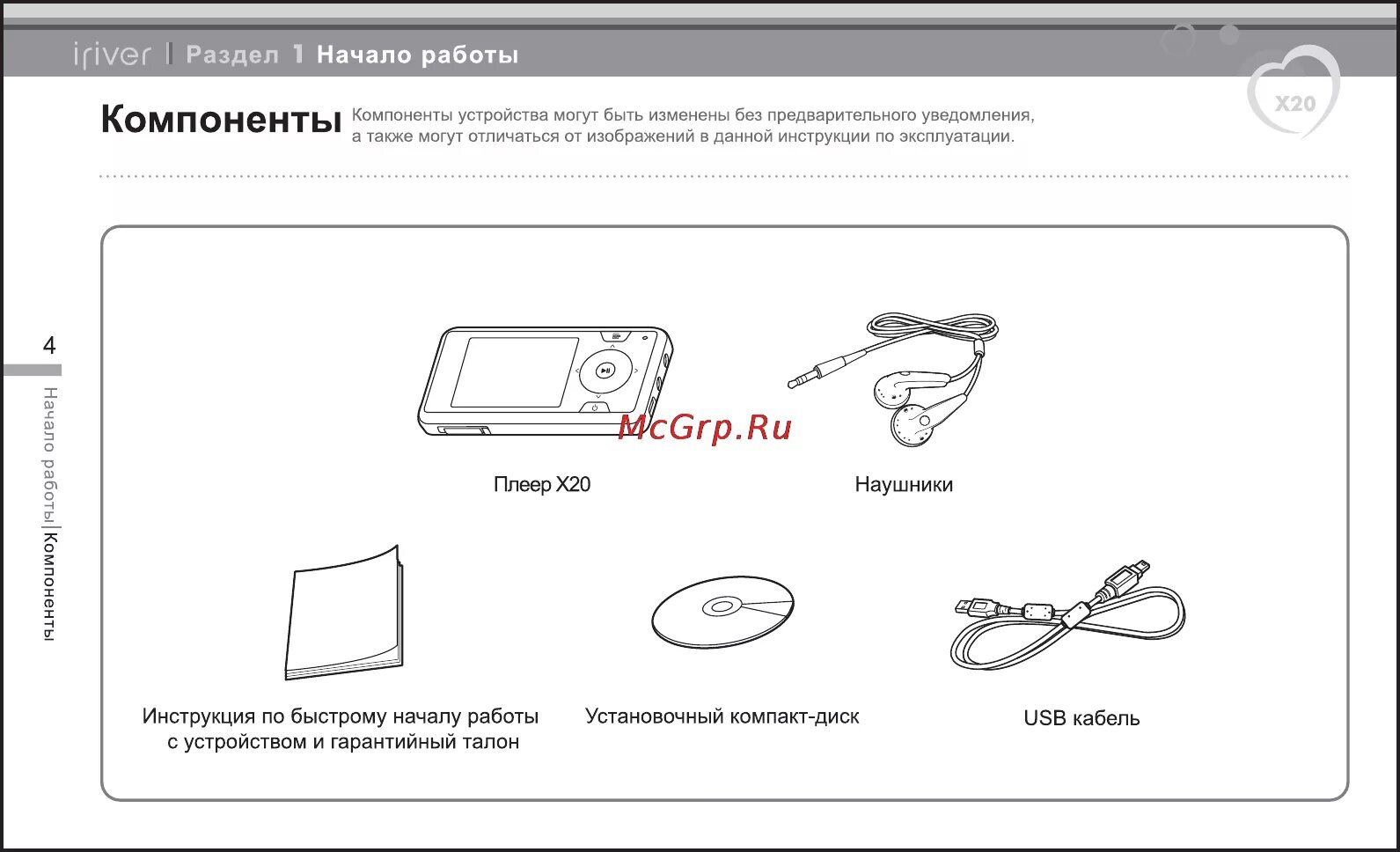 iriver | Раздел 1 Начало работы

X20

Компоненты Компоненты устройства могут быть изменены без предварительного уведомления, а также могут отличаться от изображений в данной инструкции по эксплуатации.

4

Начало работы | Компоненты

McGrp.Ru

Плеер X20

Наушники

Инструкция по быстрому началу работы с устройством и гарантийный талон

Установочный компакт-диск

USB кабель