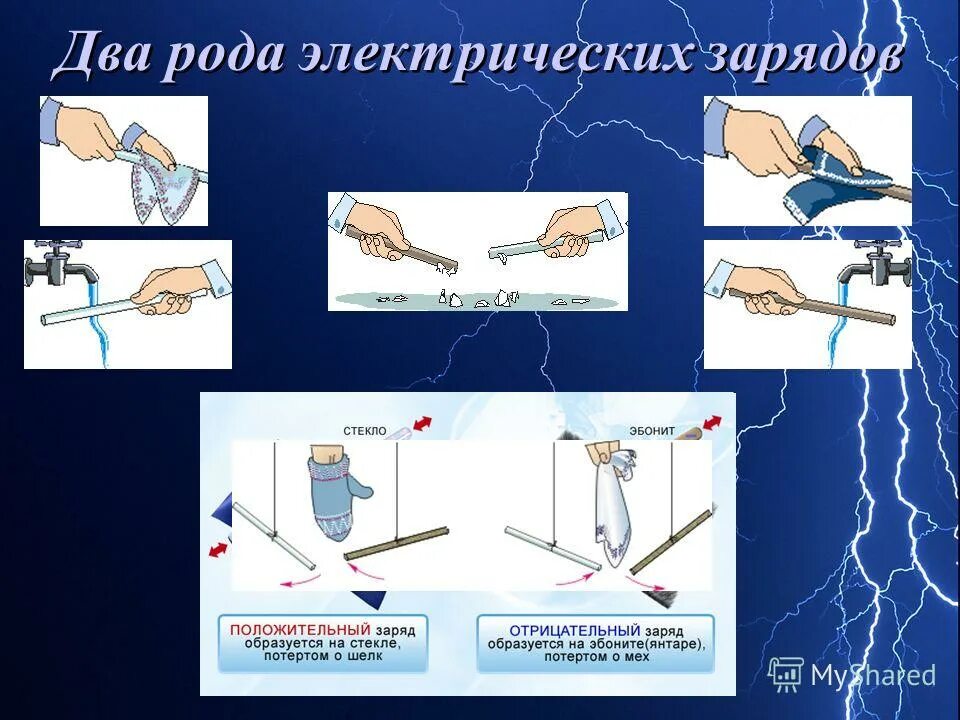 Два рода электрических зарядов

СТЕКЛО

ЭБОНИТ

ПОЛОЖИТЕЛЬНЫЙ заряд образуется на стекле, потертом о шелк

ОТРИЦАТЕЛЬНЫЙ заряд образуется на эбоните(янтаре), потертом о мех

MyShared