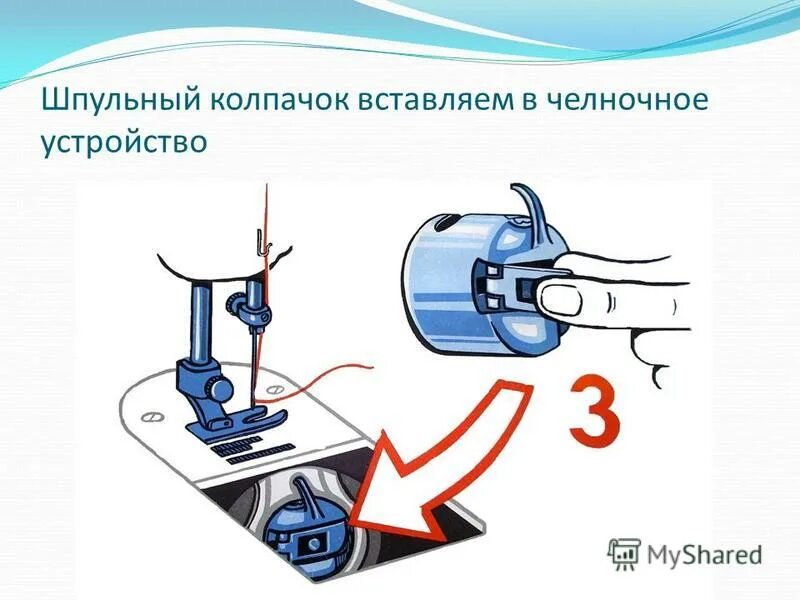 Шпульный колпачок вставляем в челночное устройство

3

MyShared