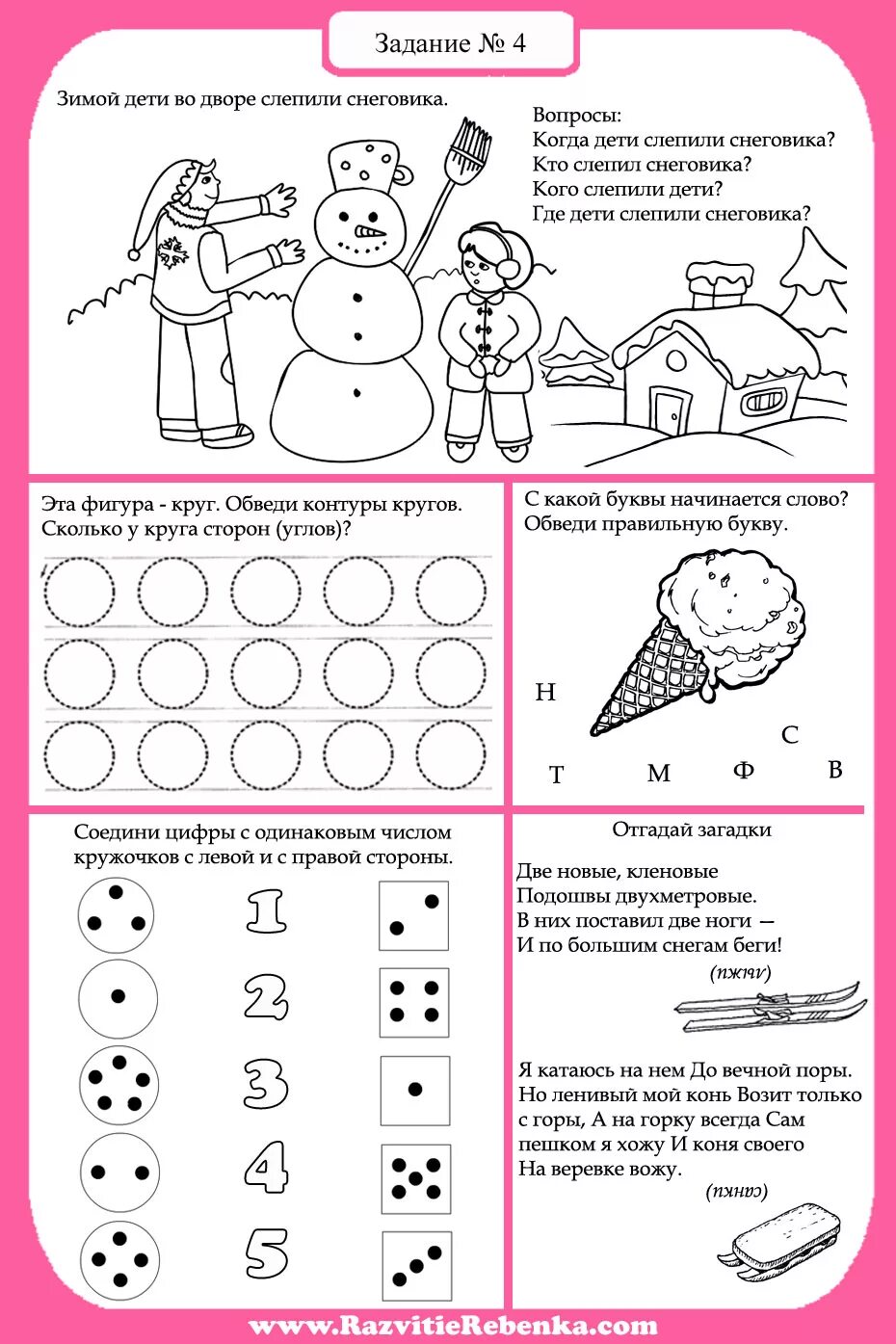 Задание № 4

Зимой дети во дворе слепили снеговика.

Вопросы:
Когда дети слепили снеговика?
Кто слепил снеговика?
Кого слепили дети?
Где дети слепили снеговика?

Эта фигура - круг. Обведи контуры кругов.
Сколько у круга сторон (углов)?

С какой буквы начинается слово?
Обведи правильную букву.

Н
С
Т
М
Ф
В

Соедини цифры с одинаковым числом кружочков с левой и с правой стороны.

1
2
3
4
5

Отгадай загадки

Две новые, кленовые
Подошвы двухметровые.
В них поставил две ноги —
И по большим снегам беги!

(лыжи)

Я катаюсь на нем До вечной поры.
Но ленивый мой конь Возит только с горы, А на горку всегда Сам пешком я хожу И коня своего На веревке вожу.

(санки)

www.RazvitieRebenka.com