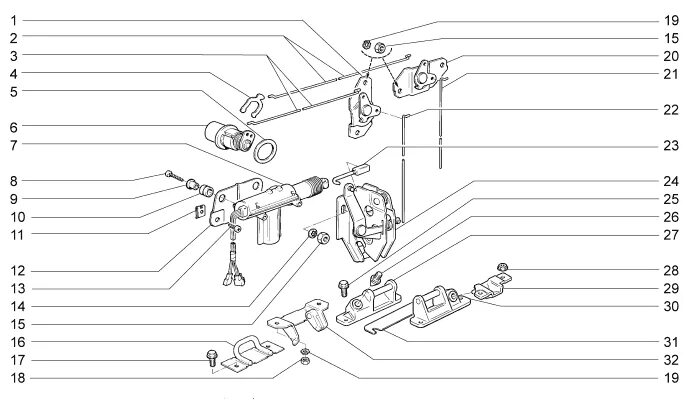 1
2
3
4
5
6
7
8
9
10
11
12
13
14
15
16
17
18
19
15
20
21
22
23
24
25
26
27
28
29
30
31
32
19