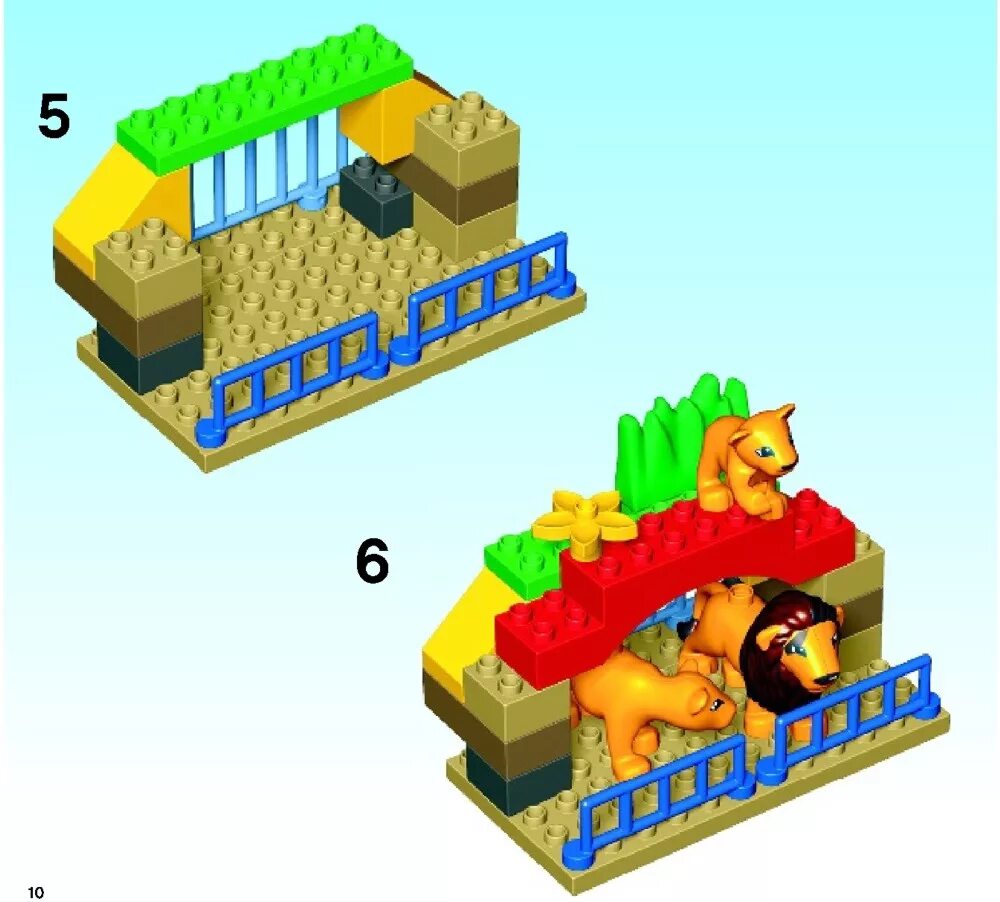 5

6

10