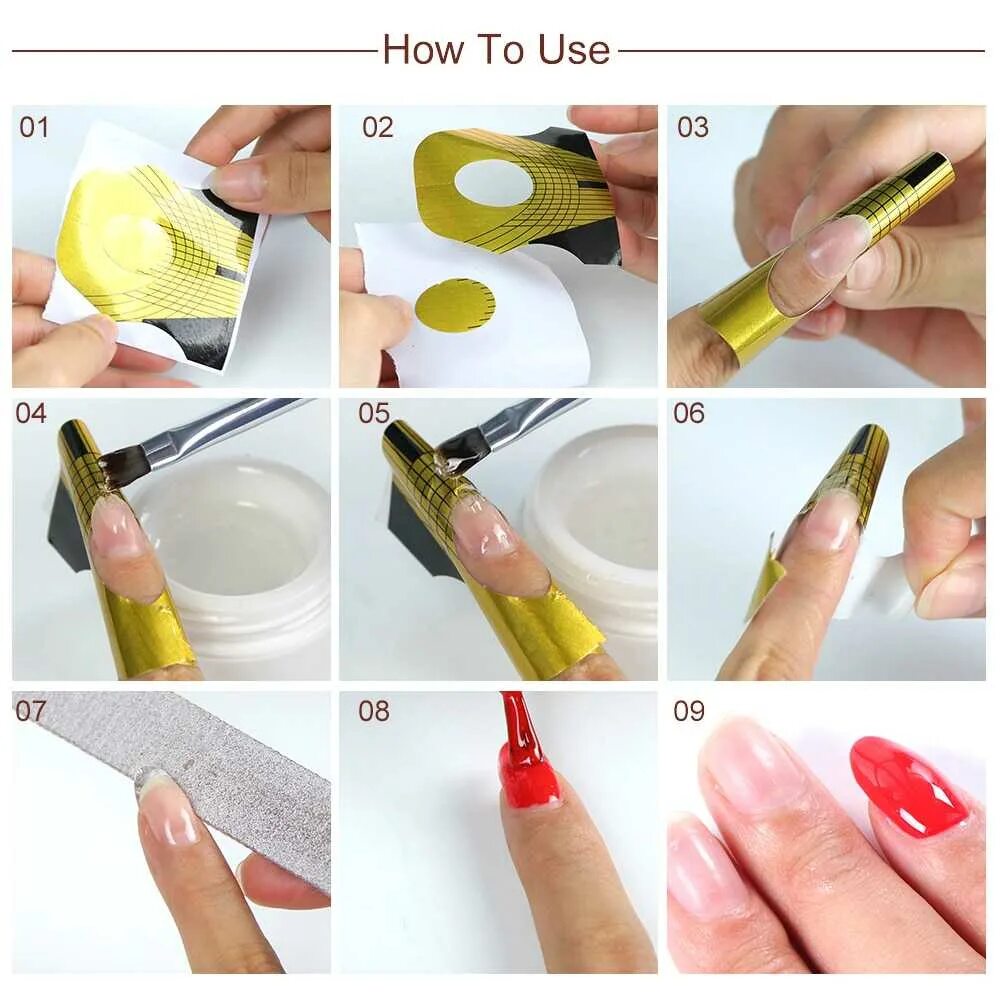 How To Use

01

02

03

04

05

06

07

08

09