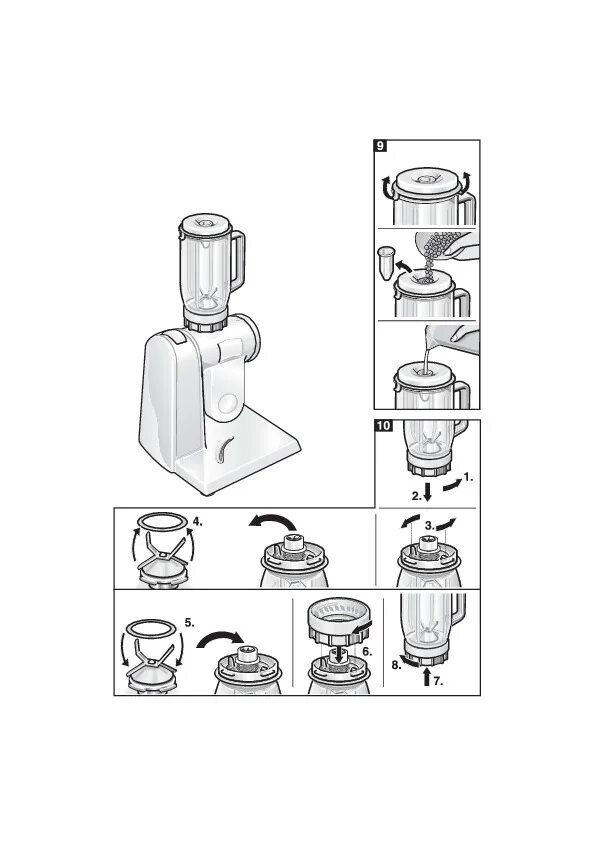 9

10

1.

2.

3.

4.

5.

6.

7.

8.