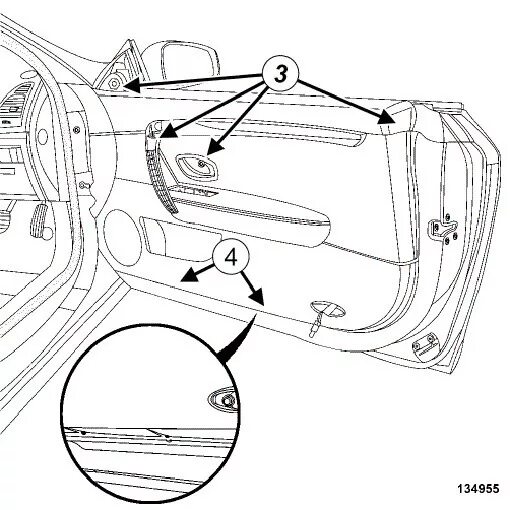 3
4
134955