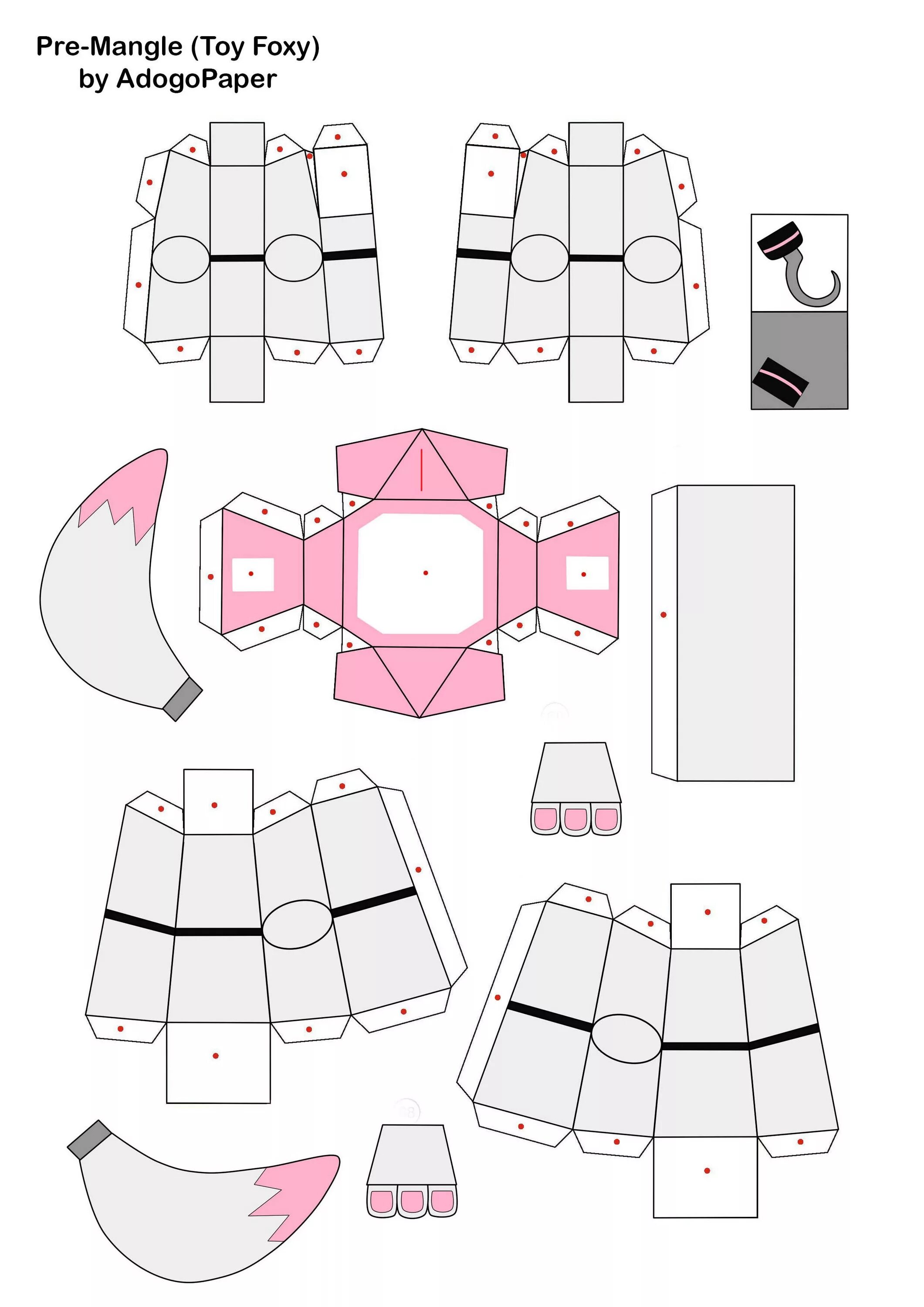 Pre-Mangle (Toy Foxy)
by AdogoPaper