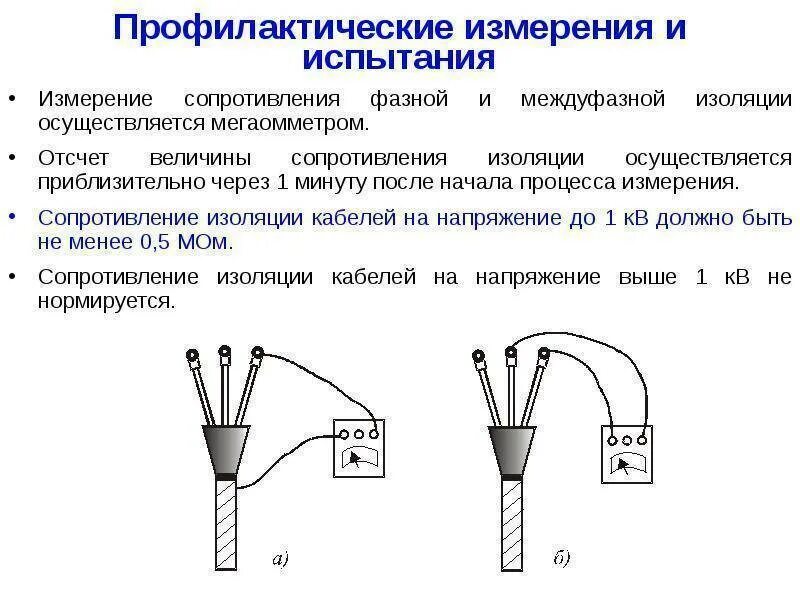 Профилактические измерения и испытания

• Измерение сопротивления фазной и междуфазной изоляции осуществляется мегаомметром.

• Отсчет величины сопротивления изоляции осуществляется приблизительно через 1 минуту после начала процесса измерения.

• Сопротивление изоляции кабелей на напряжение до 1 кВ должно быть не менее 0,5 МОм.

• Сопротивление изоляции кабелей на напряжение выше 1 кВ не нормируется.

а)

б)