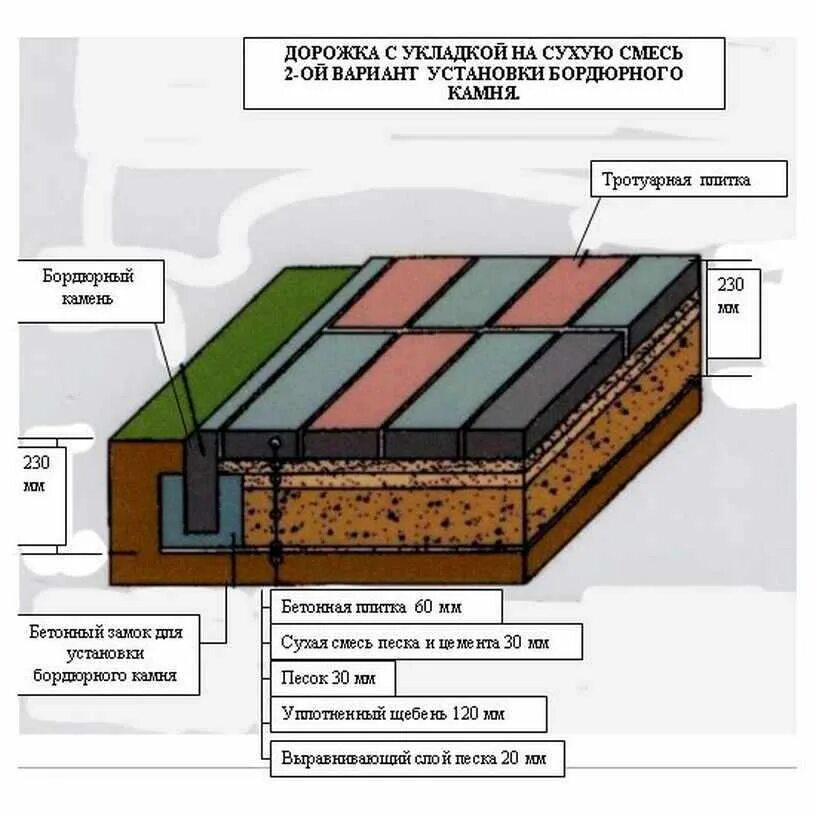 ДОРОЖКА С УКЛАДКОЙ НА СУХУЮ СМЕСЬ
2-ОЙ ВАРИАНТ УСТАНОВКИ БОРДЮРНОГО КАМНЯ.

Тротуарная плитка

Бордюрный камень

230 мм

230 мм

Бетонный замок для установки бордюрного камня

Бетонная плитка 60 мм

Сухая смесь песка и цемента 30 мм

Песок 30 мм

Уплотненный щебень 120 мм

Выравнивающий слой песка 20 мм