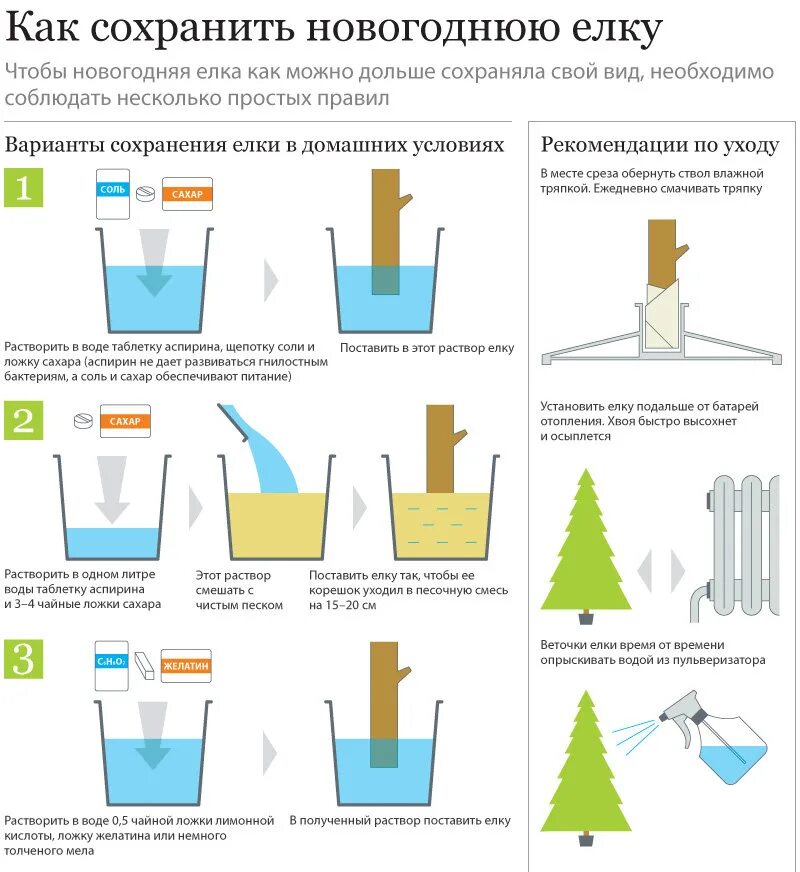 Как сохранить новогоднюю елку

Чтобы новогодняя елка как можно дольше сохраняла свой вид, необходимо соблюдать несколько простых правил

Варианты сохранения елки в домашних условиях

1

СОЛЬ

САХАР

Растворить в воде таблетку аспирина, щепотку соли и ложку сахара (аспирин не дает развиваться гнилостным бактериям, а соль и сахар обеспечивают питание)

Поставить в этот раствор елку

2

САХАР

Растворить в одном литре воды таблетку аспирина и 3–4 чайные ложки сахара

Этот раствор смешать с чистым песком

Поставить елку так, чтобы ее корешок уходил в песочную смесь на 15–20 см

3

$C_6H_8O_7$

ЖЕЛАТИН

Растворить в воде 0,5 чайной ложки лимонной кислоты, ложку желатина или немного толченого мела

В полученный раствор поставить елку

Рекомендации по уходу

В месте среза обернуть ствол влажной тряпкой. Ежедневно смачивать тряпку

Установить елку подальше от батарей отопления. Хвоя быстро высохнет и осыплется

Веточки елки время от времени опрыскивать водой из пульверизатора