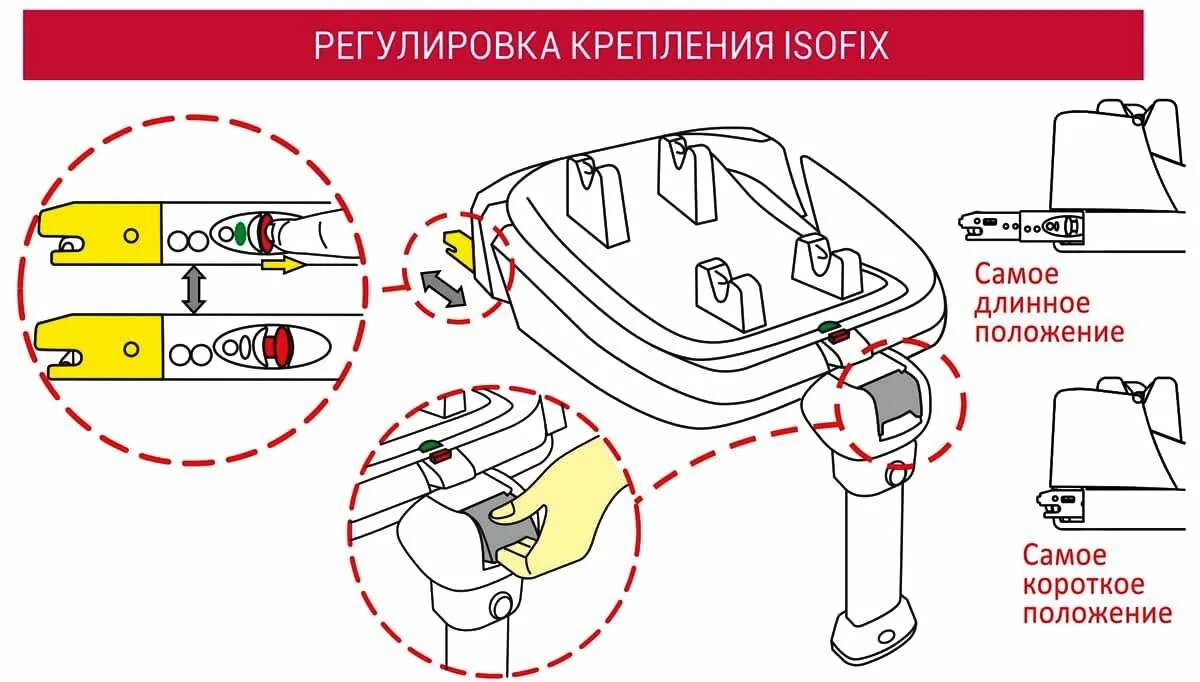 РЕГУЛИРОВКА КРЕПЛЕНИЯ ISOFIX

Самое длинное положение

Самое короткое положение