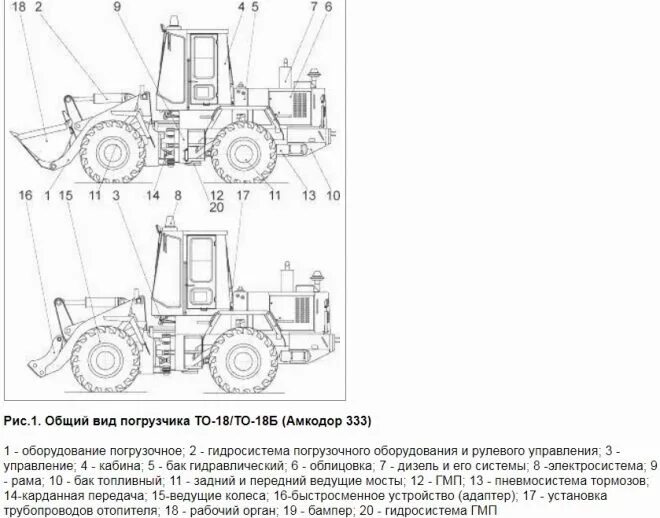 18 2 9 4 5 7 6

1 11 14 8 12 20 11 13 10

16 15 3 17

Рис.1. Общий вид погрузчика ТО-18/ТО-18Б (Амкодор 333)

1 - оборудование погрузочное; 2 - гидросистема погрузочного оборудования и рулевого управления; 3 - управление; 4 - кабина; 5 - бак гидравлический; 6 - облицовка; 7 - дизель и его системы; 8 -электросистема; 9 - рама; 10 - бак топливный; 11 - задний и передний ведущие мосты; 12 - ГМП; 13 - пневмосистема тормозов; 14-карданная передача; 15-ведущие колеса; 16-быстросменное устройство (адаптер); 17 - установка трубопроводов отопителя; 18 - рабочий орган; 19 - бампер; 20 - гидросистема ГМП