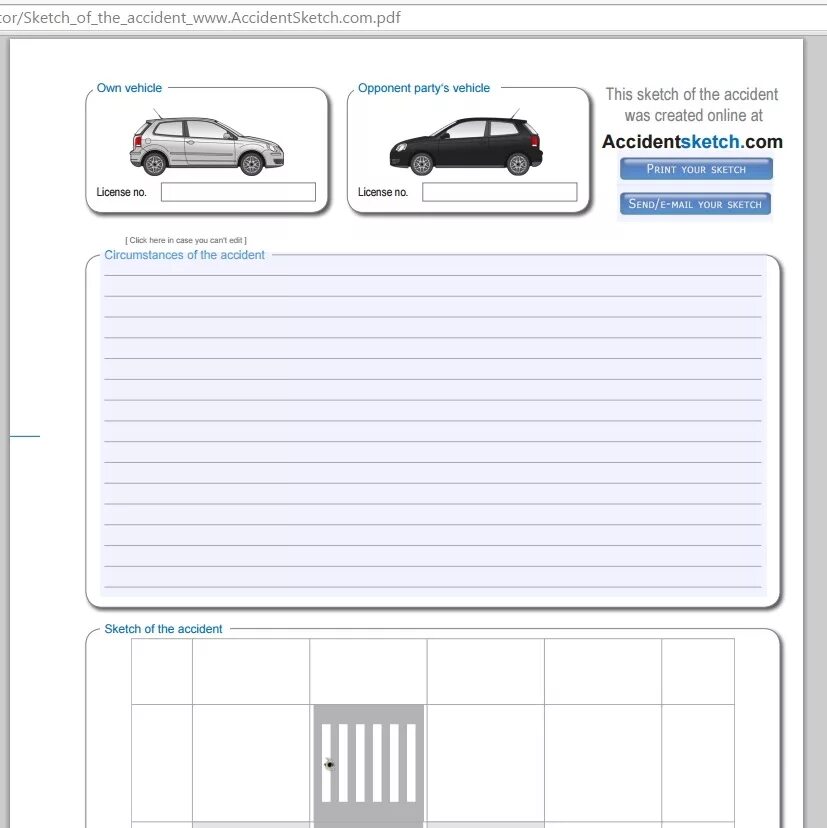 tor/Sketch_of_the_accident_www.AccidentSketch.com.pdf

Own vehicle

License no.

Opponent party's vehicle

License no.

This sketch of the accident was created online at

Accidentsketch.com

PRINT YOUR SKETCH

SEND/E-MAIL YOUR SKETCH

[ Click here in case you can't edit ]

Circumstances of the accident

Sketch of the accident