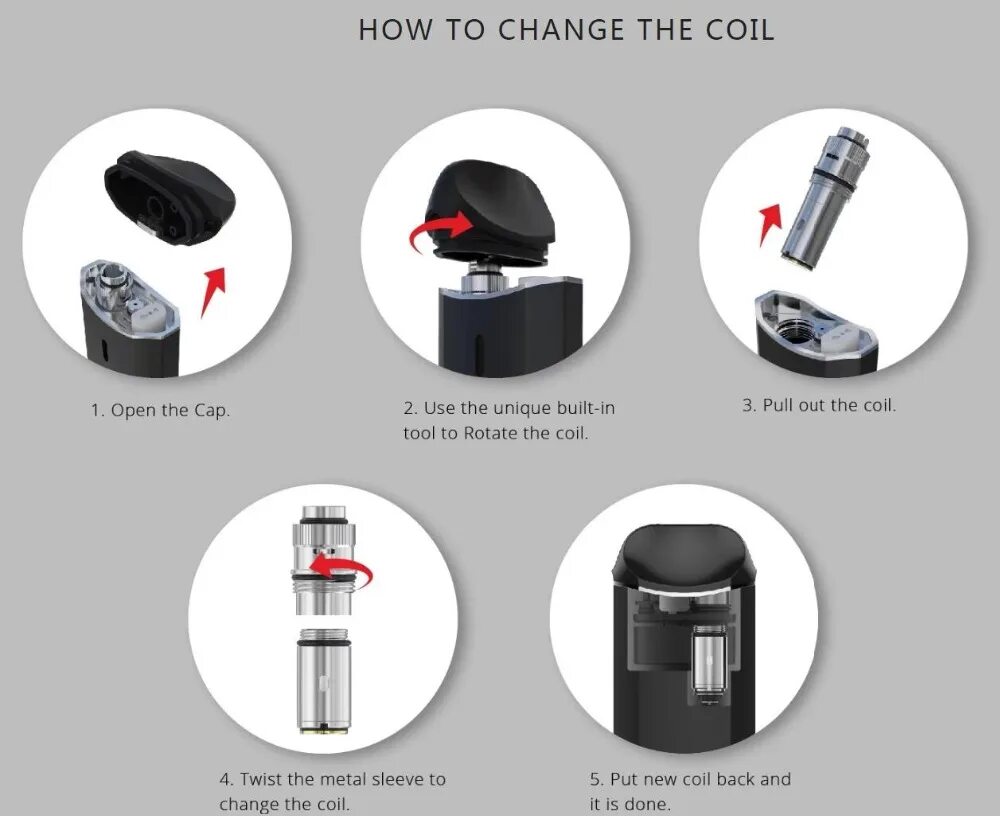 HOW TO CHANGE THE COIL

1. Open the Cap.

2. Use the unique built-in tool to Rotate the coil.

3. Pull out the coil.

4. Twist the metal sleeve to change the coil.

5. Put new coil back and it is done.