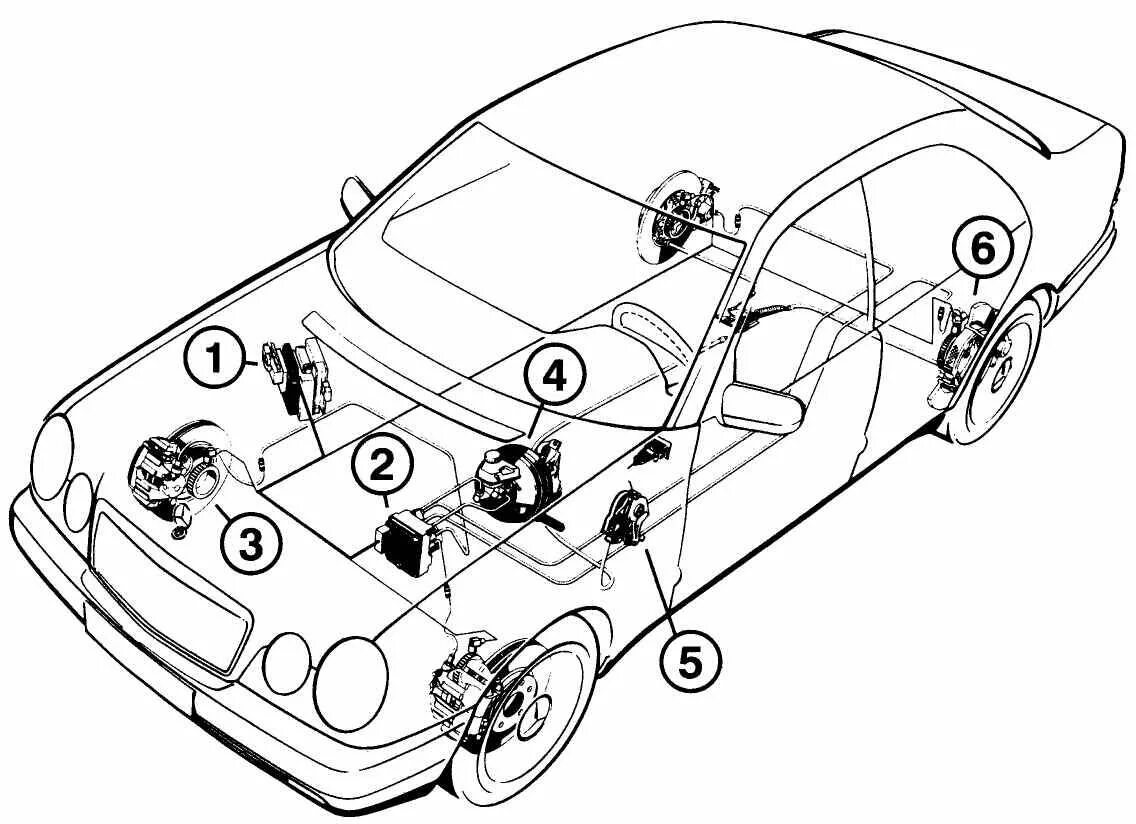 1
2
3
4
5
6