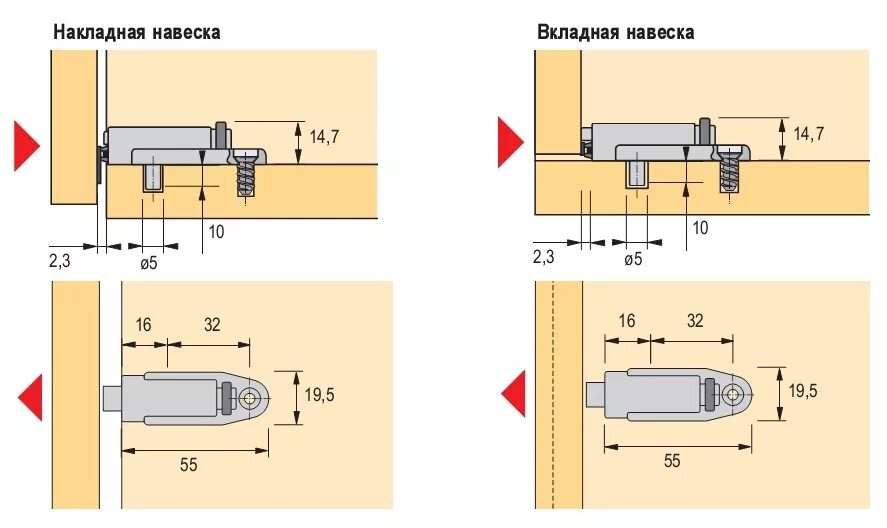 Накладная навеска

14,7

10

2,3

ø5

16

32

19,5

55

Вкладная навеска

14,7

10

2,3

ø5

16

32

19,5

55