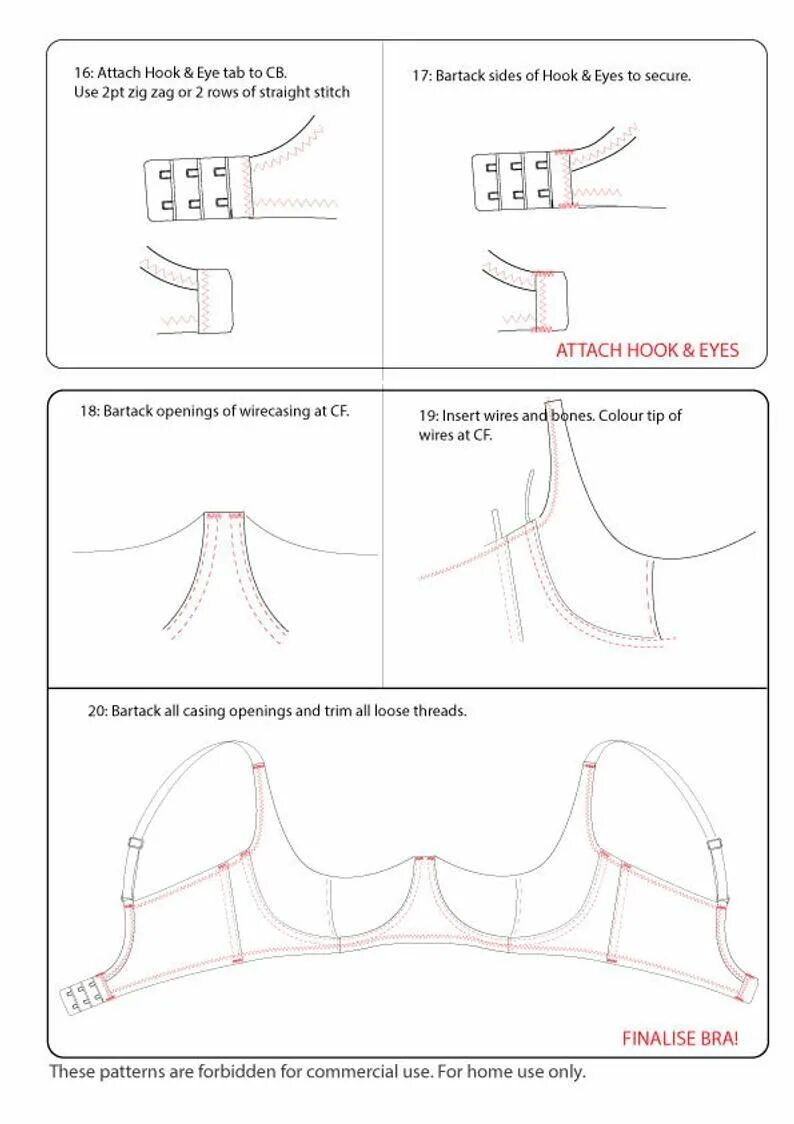 16: Attach Hook & Eye tab to CB.
Use 2pt zig zag or 2 rows of straight stitch

17: Bartack sides of Hook & Eyes to secure.

ATTACH HOOK & EYES

18: Bartack openings of wirecasing at CF.

19: Insert wires and bones. Colour tip of wires at CF.

20: Bartack all casing openings and trim all loose threads.

FINALISE BRA!

These patterns are forbidden for commercial use. For home use only.