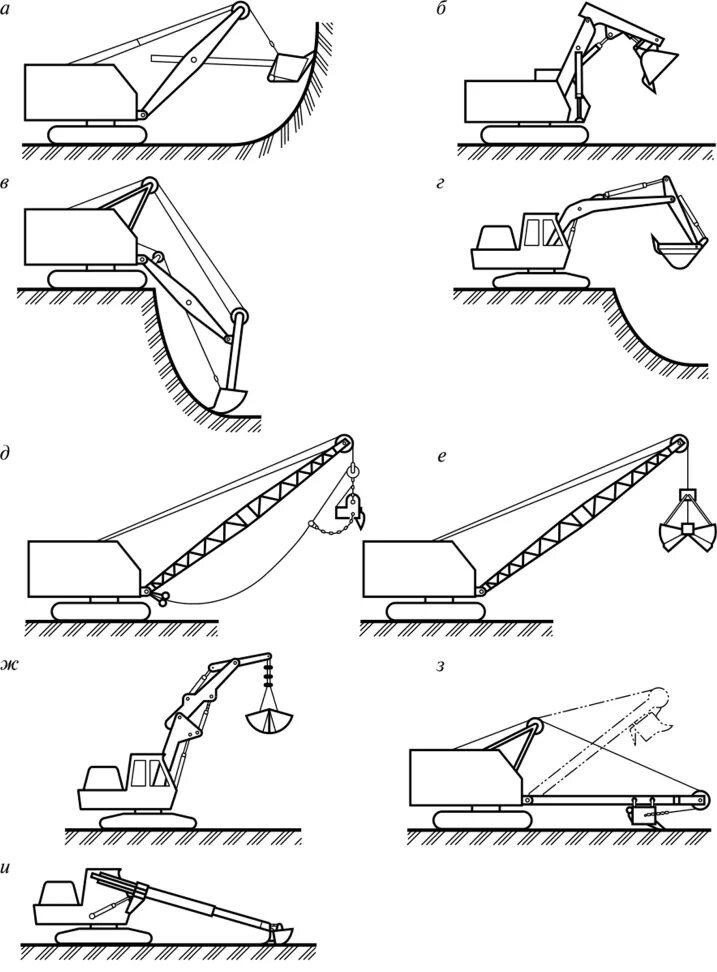 а
б
в
г
д
е
ж
з
и