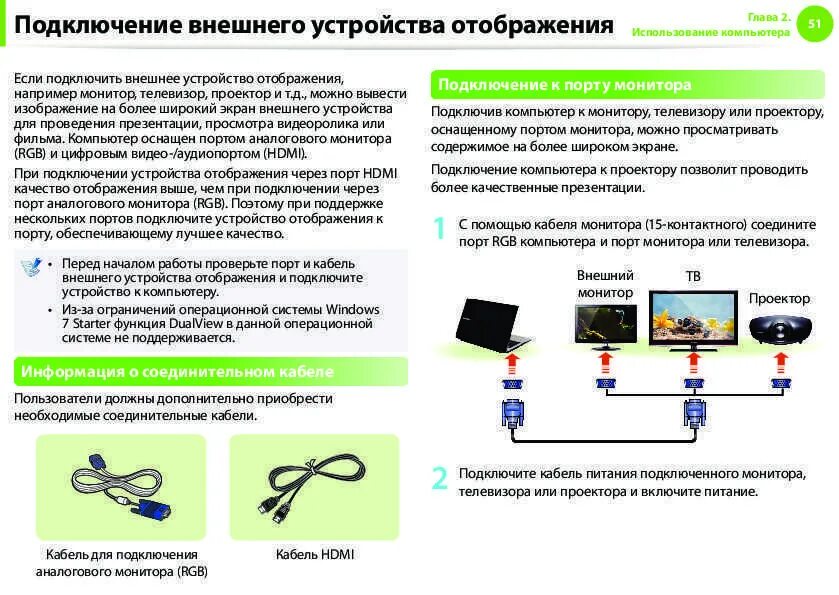 Подключение внешнего устройства отображения

Глава 2. Использование компьютера

51

Если подключить внешнее устройство отображения, например монитор, телевизор, проектор и т.д., можно вывести изображение на более широкий экран внешнего устройства для проведения презентации, просмотра видеоролика или фильма. Компьютер оснащен портом аналогового монитора (RGB) и цифровым видео-/аудиопортом (HDMI).

При подключении устройства отображения через порт HDMI качество отображения выше, чем при подключении через порт аналогового монитора (RGB). Поэтому при поддержке нескольких портов подключите устройство отображения к порту, обеспечивающему лучшее качество.

• Перед началом работы проверьте порт и кабель внешнего устройства отображения и подключите устройство к компьютеру.
• Из-за ограничений операционной системы Windows 7 Starter функция DualView в данной операционной системе не поддерживается.

Информация о соединительном кабеле

Пользователи должны дополнительно приобрести необходимые соединительные кабели.

Кабель для подключения аналогового монитора (RGB)

Кабель HDMI

Подключение к порту монитора

Подключив компьютер к монитору, телевизору или проектору, оснащенному портом монитора, можно просматривать содержимое на более широком экране.

Подключение компьютера к проектору позволит проводить более качественные презентации.

1 С помощью кабеля монитора (15-контактного) соедините порт RGB компьютера и порт монитора или телевизора.

Внешний монитор

ТВ

Проектор

2 Подключите кабель питания подключенного монитора, телевизора или проектора и включите питание.