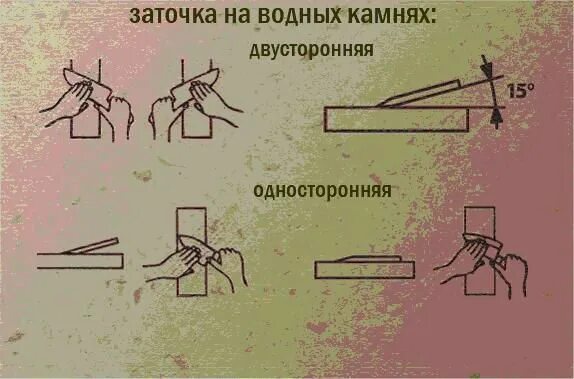 заточка на водных камнях:

двусторонняя

15°

односторонняя