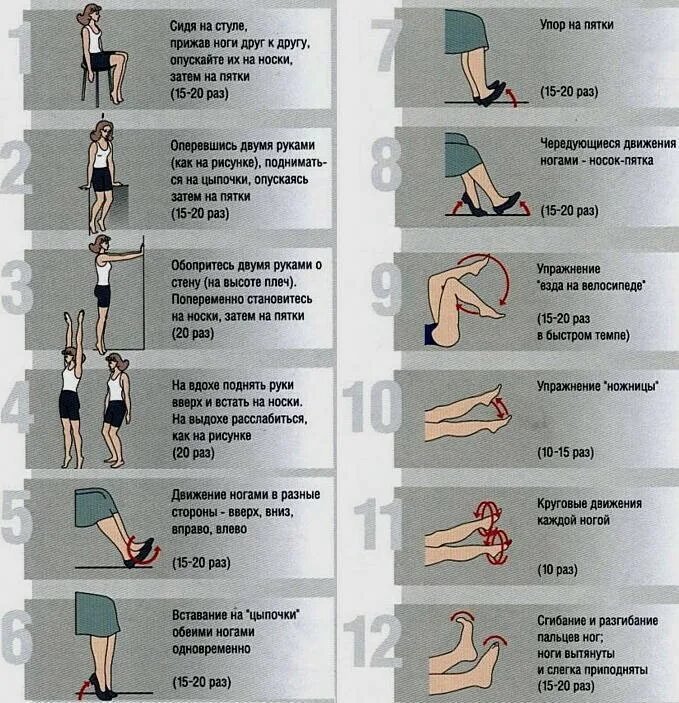 1
Сидя на стуле, прижав ноги друг к другу, опускайте их на носки, затем на пятки
(15-20 раз)

2
Оперевшись двумя руками (как на рисунке), подниматься на цыпочки, опускаясь затем на пятки
(15-20 раз)

3
Обопритесь двумя руками о стену (на высоте плеч). Попеременно становитесь на носки, затем на пятки
(20 раз)

4
На вдохе поднять руки вверх и встать на носки. На выдохе расслабиться, как на рисунке
(20 раз)

5
Движение ногами в разные стороны - вверх, вниз, вправо, влево
(15-20 раз)

6
Вставание на "цыпочки" обеими ногами одновременно
(15-20 раз)

7
Упор на пятки
(15-20 раз)

8
Чередующиеся движения ногами - носок-пятка
(15-20 раз)

9
Упражнение "езда на велосипеде"
(15-20 раз в быстром темпе)

10
Упражнение "ножницы"
(10-15 раз)

11
Круговые движения каждой ногой
(10 раз)

12
Сгибание и разгибание пальцев ног; ноги вытянуты и слегка приподняты
(15-20 раз)