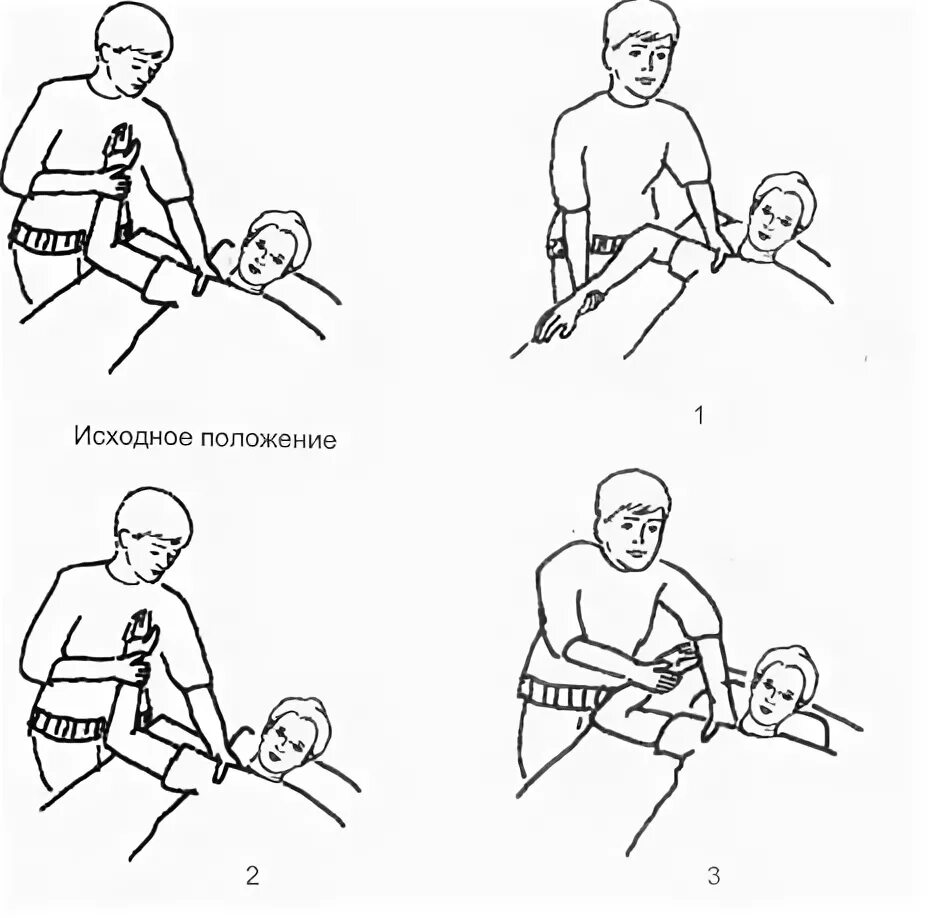 Исходное положение

1

2

3