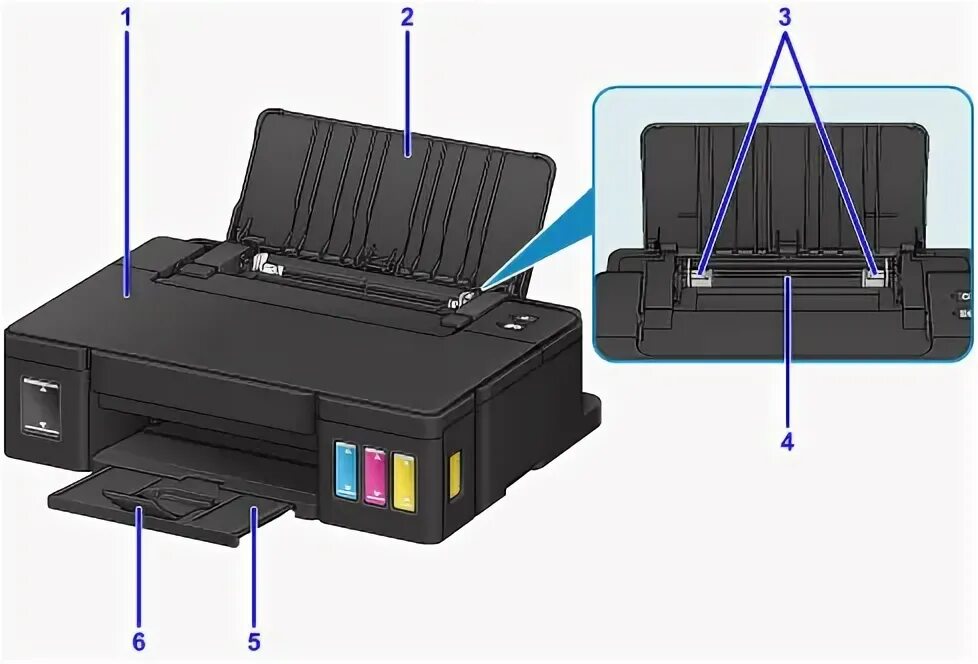 1
2
3
4
6
5