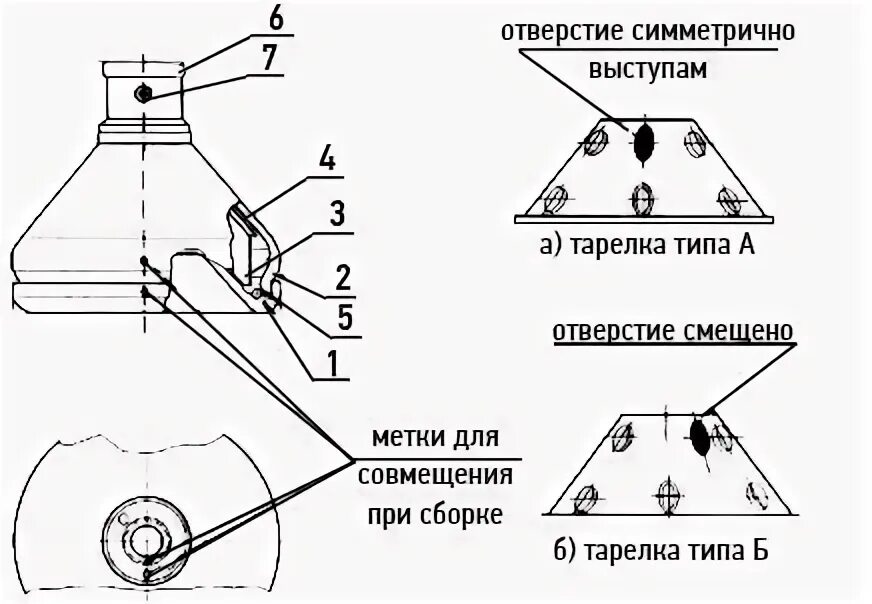 6
7
4
3
2
5
1
метки для совмещения при сборке

отверстие симметрично выступам
а) тарелка типа А

отверстие смещено
б) тарелка типа Б